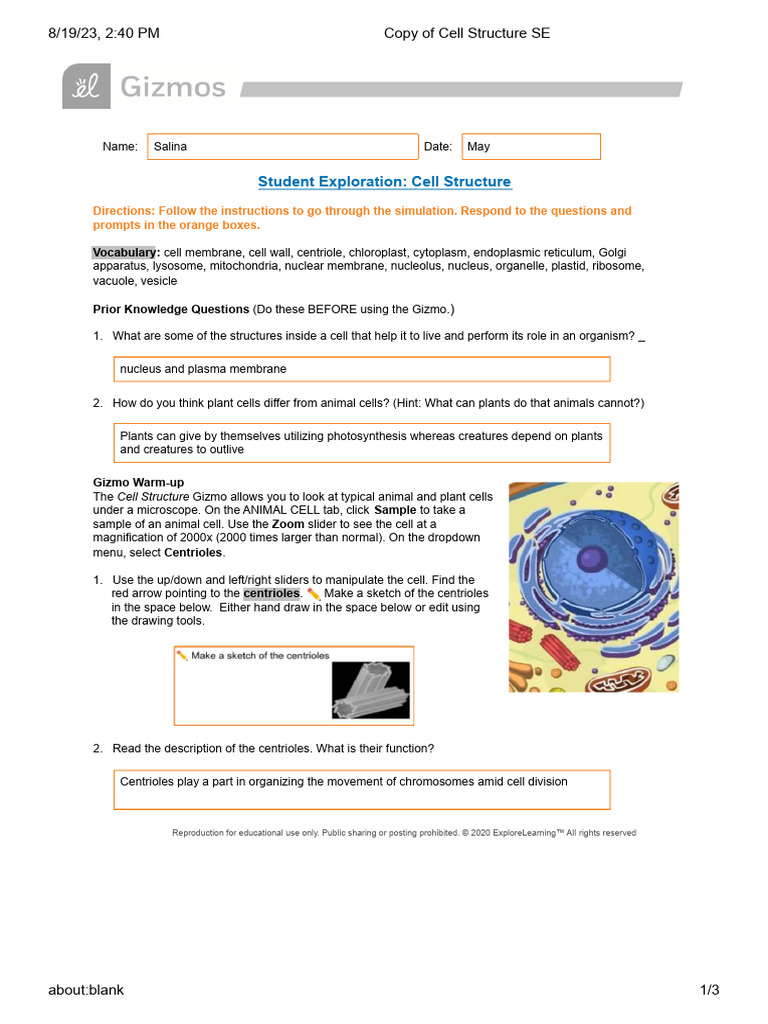 8/19/23, 2:40 PM Copy of Cell Structure SE

Gizmos

Name: Salina Date: May

Student Exploration: Cell Structure

Directions: Follow the instructions to go through the simulation. Respond to the questions and prompts in the orange boxes.

Vocabulary: cell membrane, cell wall, centriole, chloroplast, cytoplasm, endoplasmic reticulum, Golgi apparatus, lysosome, mitochondria, nuclear membrane, nucleolus, nucleus, organelle, plastid, ribosome, vacuole, vesicle

Prior Knowledge Questions (Do these BEFORE using the Gizmo.)

1. What are some of the structures inside a cell that help it to live and perform its role in an organism? _

nucleus and plasma membrane

2. How do you think plant cells differ from animal cells? (Hint: What can plants do that animals cannot?)

Plants can give by themselves utilizing photosynthesis whereas creatures depend on plants and creatures to outlive

Gizmo Warm-up
The Cell Structure Gizmo allows you to look at typical animal and plant cells under a microscope. On the ANIMAL CELL tab, click Sample to take a sample of an animal cell. Use the Zoom slider to see the cell at a magnification of 2000x (2000 times larger than normal). On the dropdown menu, select Centrioles.

1. Use the up/down and left/right sliders to manipulate the cell. Find the red arrow pointing to the centrioles. Make a sketch of the centrioles in the space below. Either hand draw in the space below or edit using the drawing tools.

Make a sketch of the centrioles

2. Read the description of the centrioles. What is their function?

Centrioles play a part in organizing the movement of chromosomes amid cell division

Reproduction for educational use only. Public sharing or posting prohibited. © 2020 ExploreLearning™ All rights reserved

about:blank 1/3