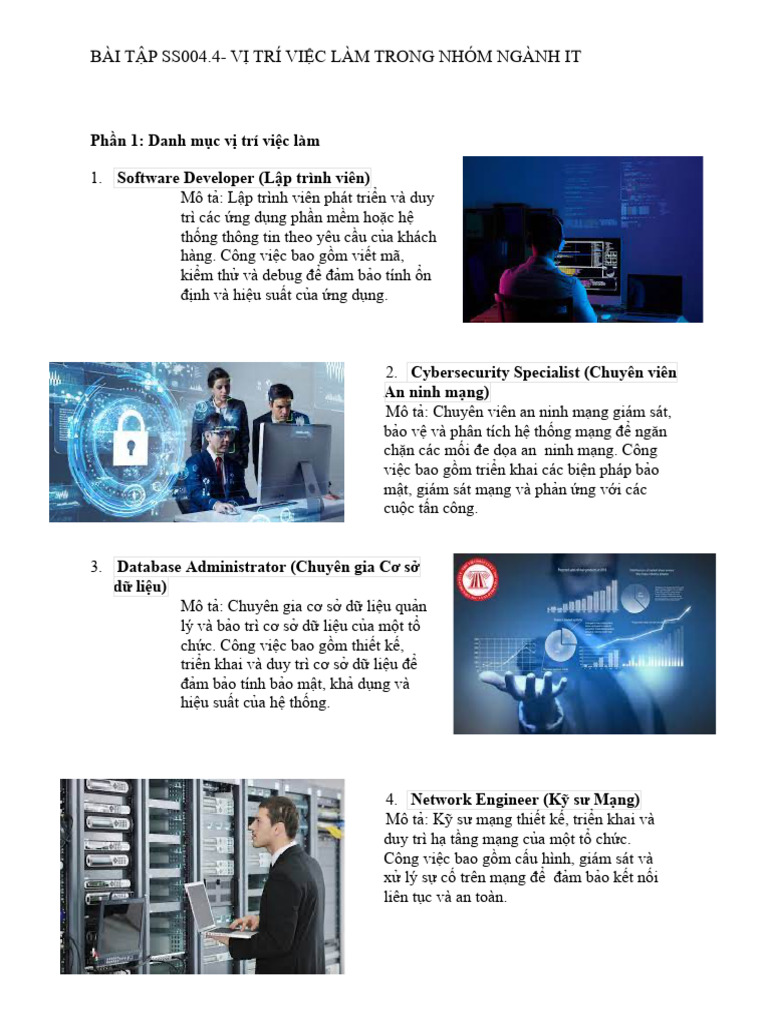 BÀI TẬP SS004.4- VỊ TRÍ VIỆC LÀM TRONG NHÓM NGÀNH IT

Phần 1: Danh mục vị trí việc làm

1. Software Developer (Lập trình viên)

Mô tả: Lập trình viên phát triển và duy trì các ứng dụng phần mềm hoặc hệ thống thông tin theo yêu cầu của khách hàng. Công việc bao gồm viết mã, kiểm thử và debug để đảm bảo tính ổn định và hiệu suất của ứng dụng.

2. Cybersecurity Specialist (Chuyên viên An ninh mạng)

Mô tả: Chuyên viên an ninh mạng giám sát, bảo vệ và phân tích hệ thống mạng để ngăn chặn các mối đe dọa an ninh mạng. Công việc bao gồm triển khai các biện pháp bảo mật, giám sát mạng và phản ứng với các cuộc tấn công.

3. Database Administrator (Chuyên gia Cơ sở dữ liệu)

Mô tả: Chuyên gia cơ sở dữ liệu quản lý và bảo trì cơ sở dữ liệu của một tổ chức. Công việc bao gồm thiết kế, triển khai và duy trì cơ sở dữ liệu để đảm bảo tính bảo mật, khả dụng và hiệu suất của hệ thống.

4. Network Engineer (Kỹ sư Mạng)

Mô tả: Kỹ sư mạng thiết kế, triển khai và duy trì hạ tầng mạng của một tổ chức. Công việc bao gồm cấu hình, giám sát và xử lý sự cố trên mạng để đảm bảo kết nối liên tục và an toàn.