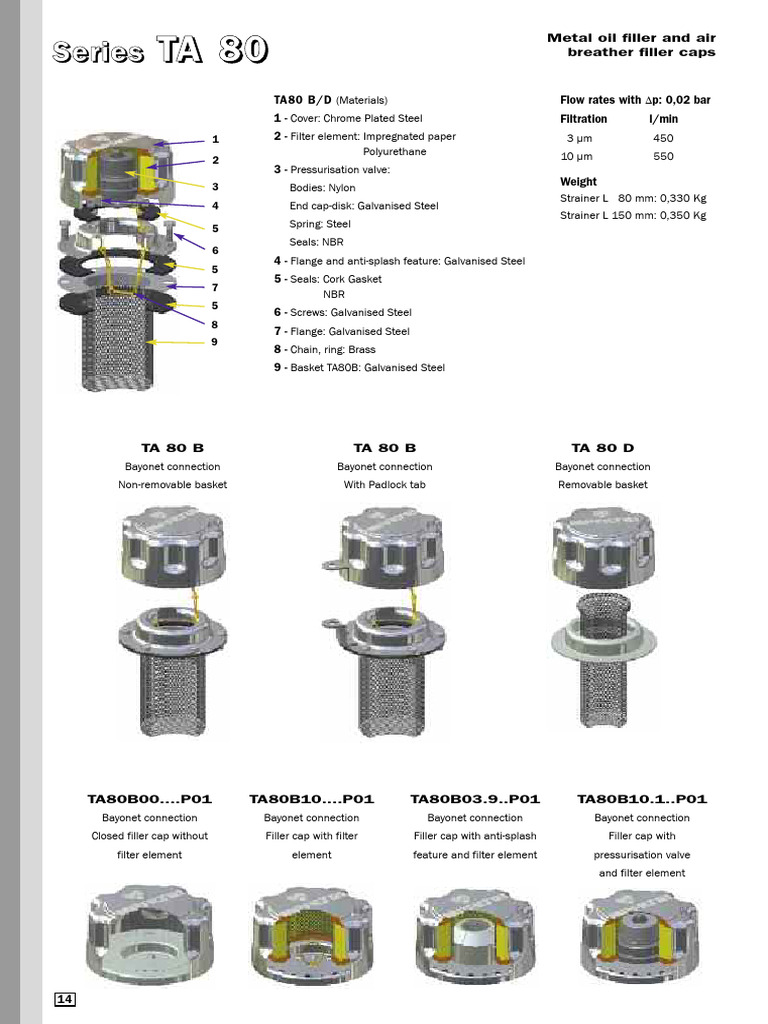 Series TA 80

Metal oil filler and air breather filler caps

1
2
3
4
5
6
5
7
5
8
9

TA80 B/D (Materials)
1 - Cover: Chrome Plated Steel
2 - Filter element: Impregnated paper
Polyurethane
3 - Pressurisation valve:
Bodies: Nylon
End cap-disk: Galvanised Steel
Spring: Steel
Seals: NBR
4 - Flange and anti-splash feature: Galvanised Steel
5 - Seals: Cork Gasket
NBR
6 - Screws: Galvanised Steel
7 - Flange: Galvanised Steel
8 - Chain, ring: Brass
9 - Basket TA80B: Galvanised Steel

Flow rates with $\Delta$p: 0,02 bar

| Filtration | l/min |
|---|---|
| 3 µm | 450 |
| 10 µm | 550 |

Weight
Strainer L 80 mm: 0,330 Kg
Strainer L 150 mm: 0,350 Kg

TA 80 B
Bayonet connection
Non-removable basket

TA 80 B
Bayonet connection
With Padlock tab

TA 80 D
Bayonet connection
Removable basket

TA80B00....P01
Bayonet connection
Closed filler cap without filter element

TA80B10....P01
Bayonet connection
Filler cap with filter element

TA80B03.9..P01
Bayonet connection
Filler cap with anti-splash feature and filter element

TA80B10.1..P01
Bayonet connection
Filler cap with pressurisation valve and filter element

14