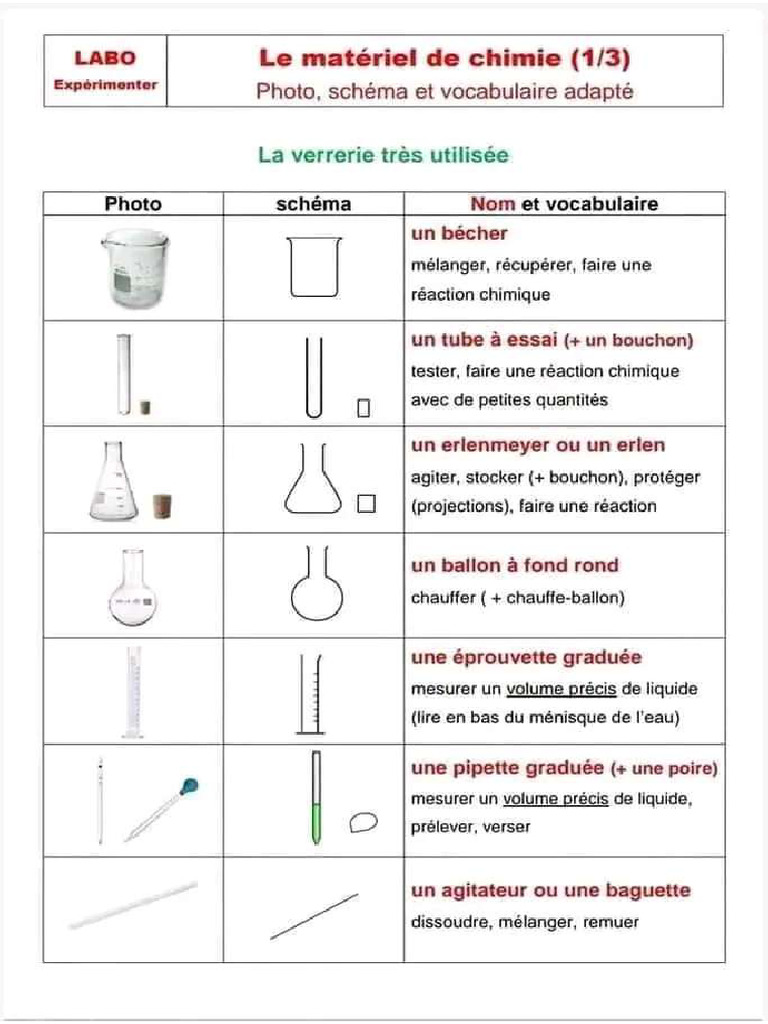 | LABO Expérimenter | Le matériel de chimie (1/3) Photo, schéma et vocabulaire adapté |
|---|---|

La verrerie très utilisée

| Photo | schéma | Nom et vocabulaire |
|---|---|---|
| | | un bécher mélanger, récupérer, faire une réaction chimique |
| | | un tube à essai (+ un bouchon) tester, faire une réaction chimique avec de petites quantités |
| | | un erlenmeyer ou un erlen agiter, stocker (+ bouchon), protéger (projections), faire une réaction |
| | | un ballon à fond rond chauffer ( + chauffe-ballon) |
| | | une éprouvette graduée mesurer un volume précis de liquide (lire en bas du ménisque de l'eau) |
| | | une pipette graduée (+ une poire) mesurer un volume précis de liquide, prélever, verser |
| | | un agitateur ou une baguette dissoudre, mélanger, remuer |