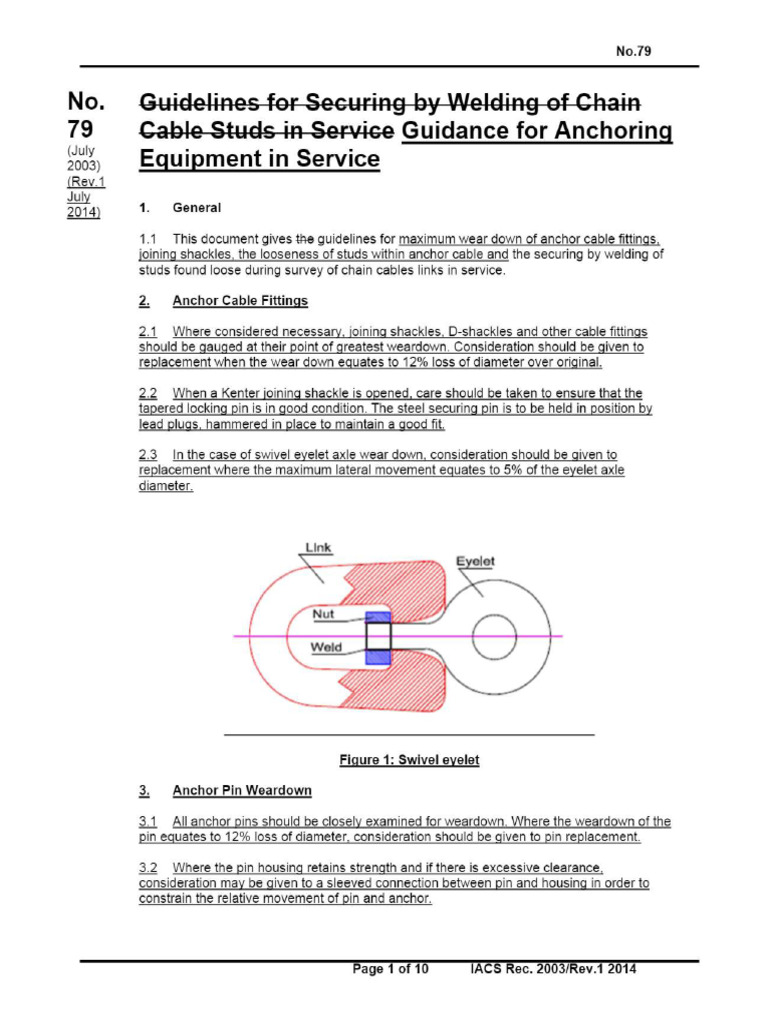 No.79

No. 79
(July 2003)
(Rev.1 July 2014)

Guidelines for Securing by Welding of Chain Cable Studs in Service Guidance for Anchoring Equipment in Service

1. General

1.1 This document gives the guidelines for maximum wear down of anchor cable fittings, joining shackles, the looseness of studs within anchor cable and the securing by welding of studs found loose during survey of chain cables links in service.

2. Anchor Cable Fittings

2.1 Where considered necessary, joining shackles, D-shackles and other cable fittings should be gauged at their point of greatest weardown. Consideration should be given to replacement when the wear down equates to 12% loss of diameter over original.

2.2 When a Kenter joining shackle is opened, care should be taken to ensure that the tapered locking pin is in good condition. The steel securing pin is to be held in position by lead plugs, hammered in place to maintain a good fit.

2.3 In the case of swivel eyelet axle wear down, consideration should be given to replacement where the maximum lateral movement equates to 5% of the eyelet axle diameter.

Link
Eyelet
Nut
Weld

Figure 1: Swivel eyelet

3. Anchor Pin Weardown

3.1 All anchor pins should be closely examined for weardown. Where the weardown of the pin equates to 12% loss of diameter, consideration should be given to pin replacement.

3.2 Where the pin housing retains strength and if there is excessive clearance, consideration may be given to a sleeved connection between pin and housing in order to constrain the relative movement of pin and anchor.

Page 1 of 10 IACS Rec. 2003/Rev.1 2014