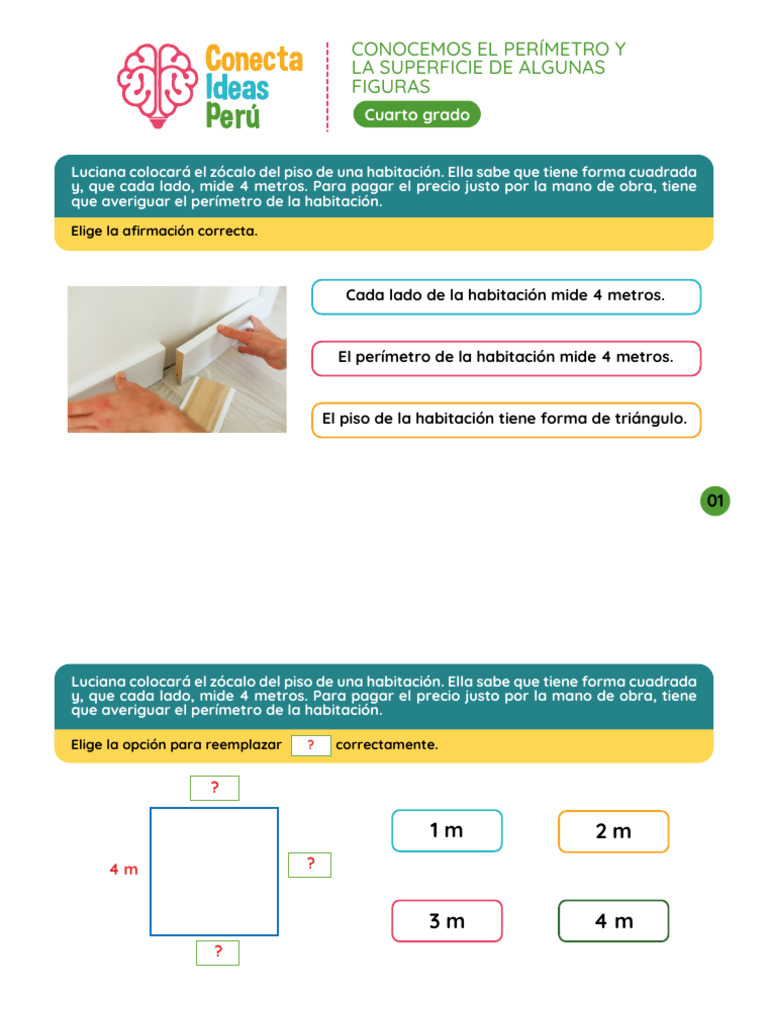 Conecta Ideas Perú

CONOCEMOS EL PERÍMETRO Y LA SUPERFICIE DE ALGUNAS FIGURAS

Cuarto grado

Luciana colocará el zócalo del piso de una habitación. Ella sabe que tiene forma cuadrada y, que cada lado, mide 4 metros. Para pagar el precio justo por la mano de obra, tiene que averiguar el perímetro de la habitación.

Elige la afirmación correcta.

Cada lado de la habitación mide 4 metros.

El perímetro de la habitación mide 4 metros.

El piso de la habitación tiene forma de triángulo.

01

Luciana colocará el zócalo del piso de una habitación. Ella sabe que tiene forma cuadrada y, que cada lado, mide 4 metros. Para pagar el precio justo por la mano de obra, tiene que averiguar el perímetro de la habitación.

Elige la opción para reemplazar ? correctamente.

?

4 m

?

?

1 m

2 m

3 m

4 m