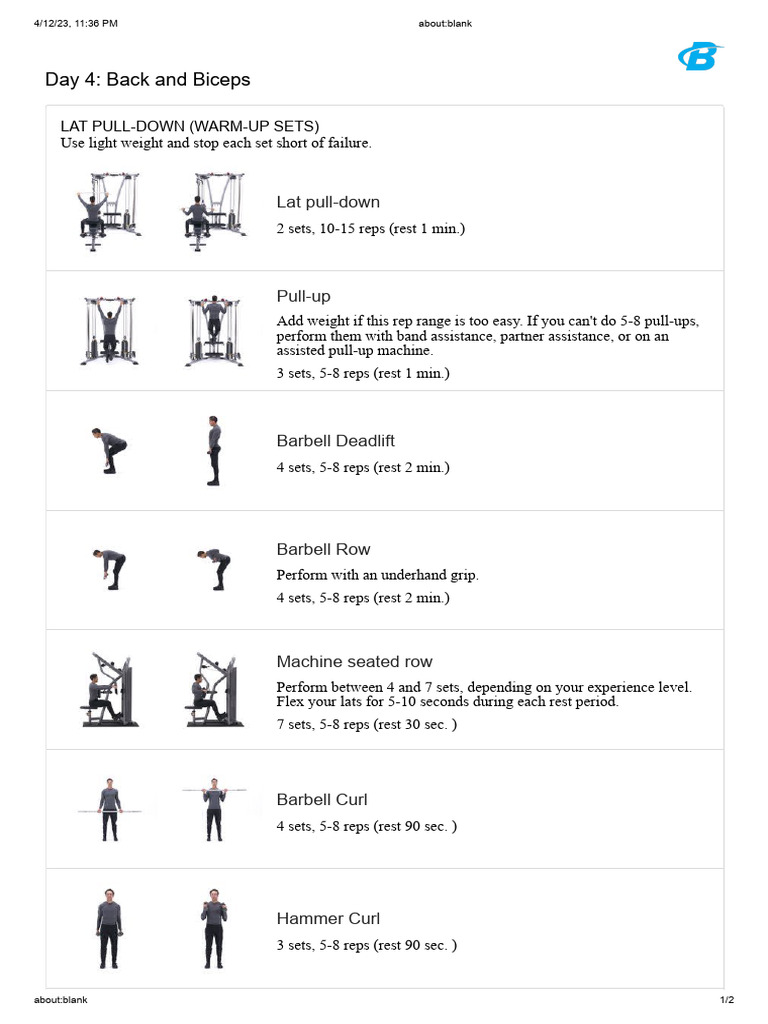 4/12/23, 11:36 PM
about:blank

Day 4: Back and Biceps

LAT PULL-DOWN (WARM-UP SETS)
Use light weight and stop each set short of failure.

Lat pull-down
2 sets, 10-15 reps (rest 1 min.)

Pull-up
Add weight if this rep range is too easy. If you can't do 5-8 pull-ups, perform them with band assistance, partner assistance, or on an assisted pull-up machine.
3 sets, 5-8 reps (rest 1 min.)

Barbell Deadlift
4 sets, 5-8 reps (rest 2 min.)

Barbell Row
Perform with an underhand grip.
4 sets, 5-8 reps (rest 2 min.)

Machine seated row
Perform between 4 and 7 sets, depending on your experience level. Flex your lats for 5-10 seconds during each rest period.
7 sets, 5-8 reps (rest 30 sec. )

Barbell Curl
4 sets, 5-8 reps (rest 90 sec. )

Hammer Curl
3 sets, 5-8 reps (rest 90 sec. )

about:blank
1/2