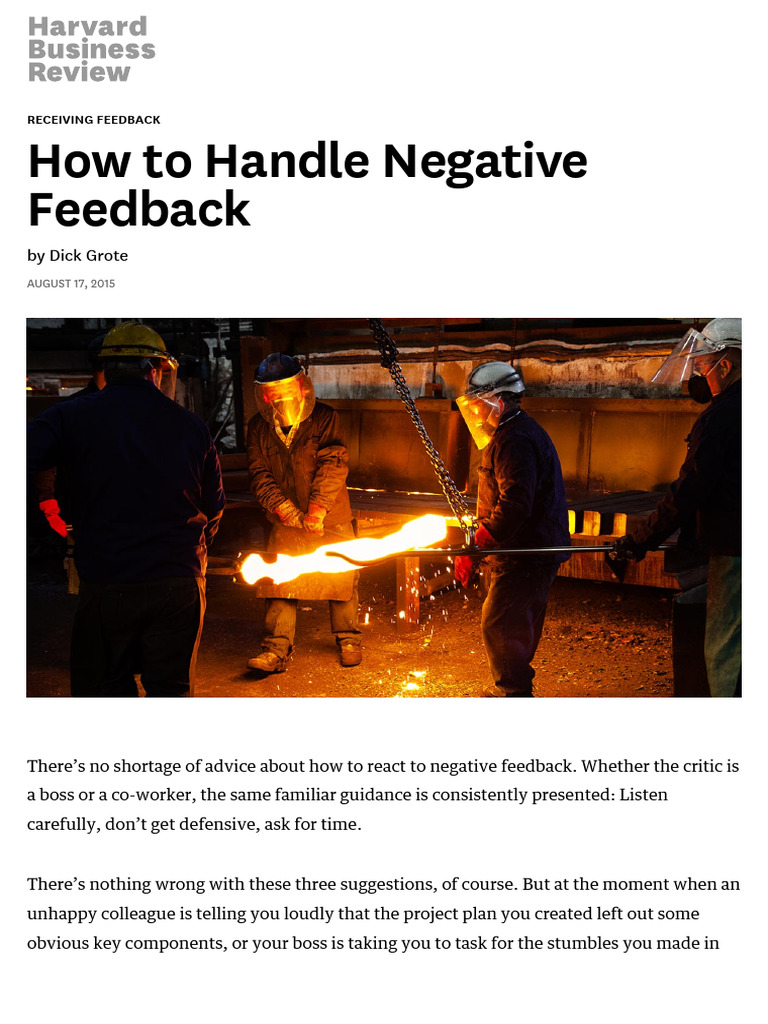 Harvard Business Review

RECEIVING FEEDBACK

How to Handle Negative Feedback

by Dick Grote

AUGUST 17, 2015

There's no shortage of advice about how to react to negative feedback. Whether the critic is a boss or a co-worker, the same familiar guidance is consistently presented: Listen carefully, don't get defensive, ask for time.

There's nothing wrong with these three suggestions, of course. But at the moment when an unhappy colleague is telling you loudly that the project plan you created left out some obvious key components, or your boss is taking you to task for the stumbles you made in