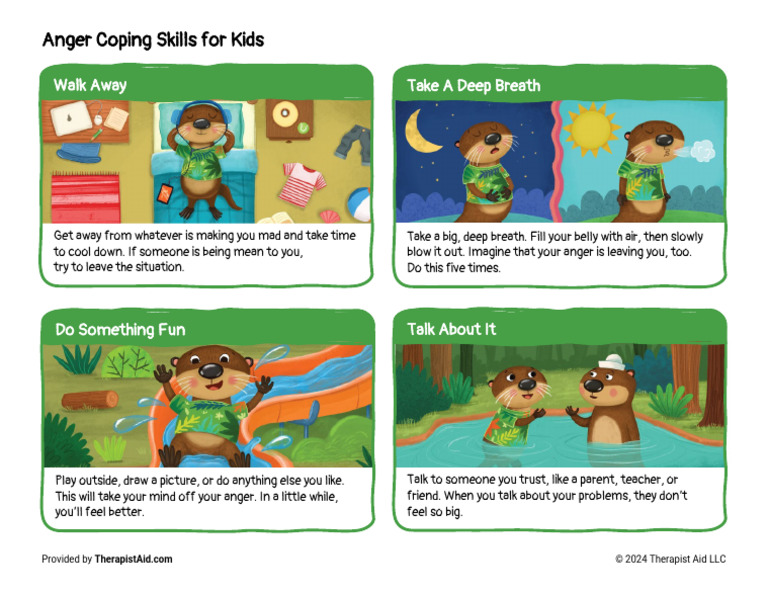 Anger Coping Skills for Kids

Walk Away

Get away from whatever is making you mad and take time to cool down. If someone is being mean to you, try to leave the situation.

Take A Deep Breath

Take a big, deep breath. Fill your belly with air, then slowly blow it out. Imagine that your anger is leaving you, too. Do this five times.

Do Something Fun

Play outside, draw a picture, or do anything else you like. This will take your mind off your anger. In a little while, you'll feel better.

Talk About It

Talk to someone you trust, like a parent, teacher, or friend. When you talk about your problems, they don't feel so big.

Provided by TherapistAid.com

© 2024 Therapist Aid LLC