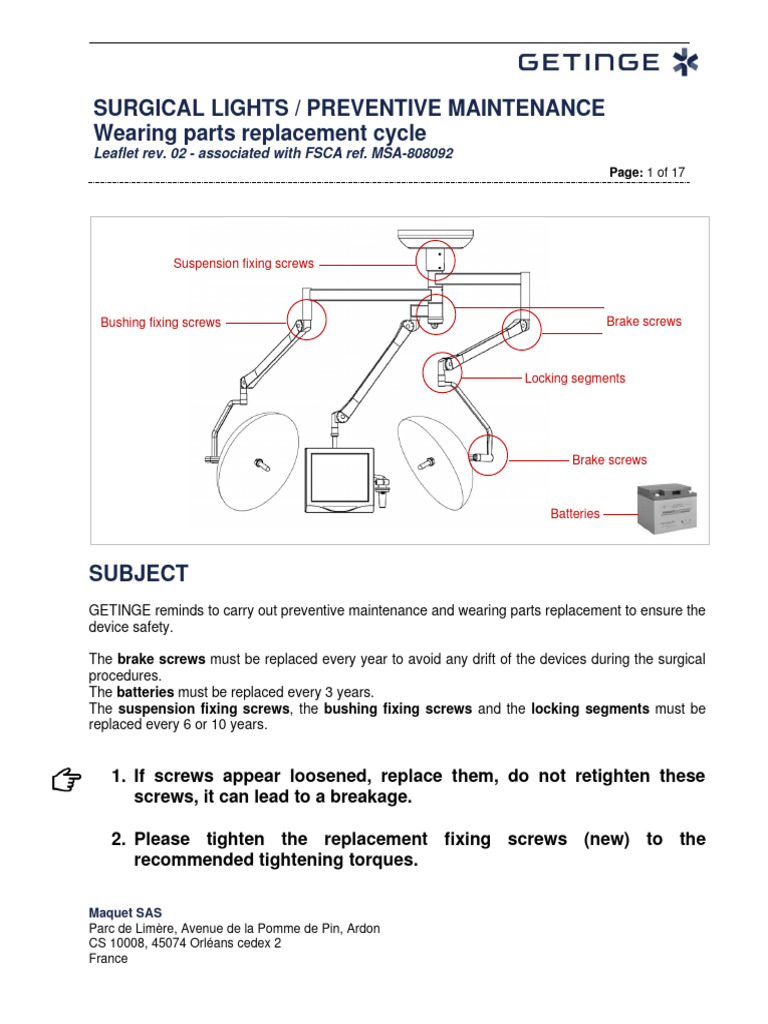 GETINGE

SURGICAL LIGHTS / PREVENTIVE MAINTENANCE
Wearing parts replacement cycle
Leaflet rev. 02 - associated with FSCA ref. MSA-808092

Page: 1 of 17

Suspension fixing screws
Bushing fixing screws
Brake screws
Locking segments
Brake screws
Batteries

SUBJECT

GETINGE reminds to carry out preventive maintenance and wearing parts replacement to ensure the device safety.

The brake screws must be replaced every year to avoid any drift of the devices during the surgical procedures.
The batteries must be replaced every 3 years.
The suspension fixing screws, the bushing fixing screws and the locking segments must be replaced every 6 or 10 years.

1. If screws appear loosened, replace them, do not retighten these screws, it can lead to a breakage.

2. Please tighten the replacement fixing screws (new) to the recommended tightening torques.

Maquet SAS
Parc de Limère, Avenue de la Pomme de Pin, Ardon
CS 10008, 45074 Orléans cedex 2
France