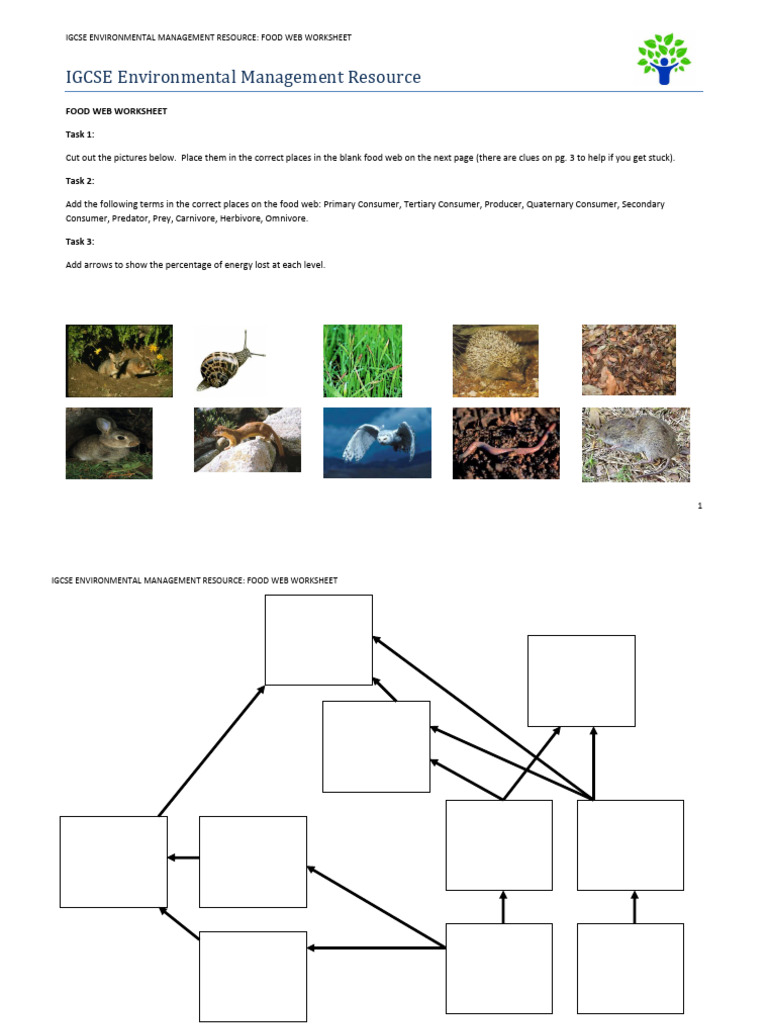 IGCSE ENVIRONMENTAL MANAGEMENT RESOURCE: FOOD WEB WORKSHEET

IGCSE Environmental Management Resource

FOOD WEB WORKSHEET

Task 1:

Cut out the pictures below. Place them in the correct places in the blank food web on the next page (there are clues on pg. 3 to help if you get stuck).

Task 2:

Add the following terms in the correct places on the food web: Primary Consumer, Tertiary Consumer, Producer, Quaternary Consumer, Secondary Consumer, Predator, Prey, Carnivore, Herbivore, Omnivore.

Task 3:

Add arrows to show the percentage of energy lost at each level.

1

IGCSE ENVIRONMENTAL MANAGEMENT RESOURCE: FOOD WEB WORKSHEET