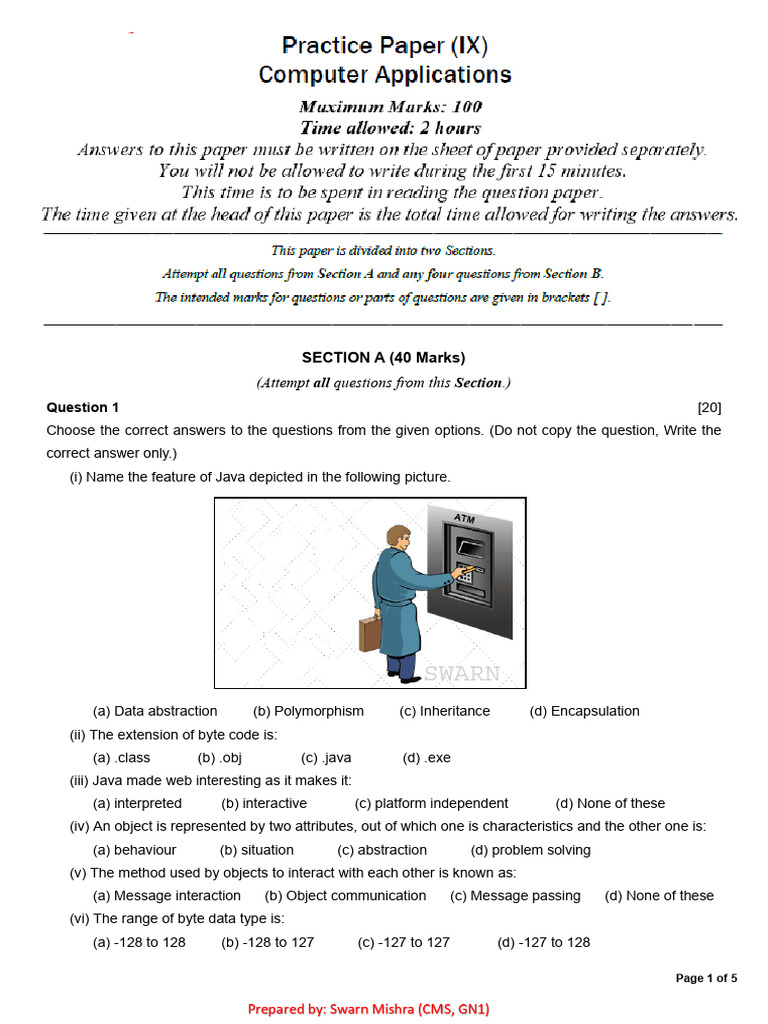 Practice Paper (IX)
Computer Applications

Maximum Marks: 100
Time allowed: 2 hours
Answers to this paper must be written on the sheet of paper provided separately.
You will not be allowed to write during the first 15 minutes.
This time is to be spent in reading the question paper.
The time given at the head of this paper is the total time allowed for writing the answers.

This paper is divided into two Sections.
Attempt all questions from Section A and any four questions from Section B.
The intended marks for questions or parts of questions are given in brackets [ ].

SECTION A (40 Marks)
(Attempt all questions from this Section.)

Question 1 [20]
Choose the correct answers to the questions from the given options. (Do not copy the question, Write the correct answer only.)

(i) Name the feature of Java depicted in the following picture.

ATM
SWARN

(a) Data abstraction (b) Polymorphism (c) Inheritance (d) Encapsulation

(ii) The extension of byte code is:
(a) .class (b) .obj (c) .java (d) .exe

(iii) Java made web interesting as it makes it:
(a) interpreted (b) interactive (c) platform independent (d) None of these

(iv) An object is represented by two attributes, out of which one is characteristics and the other one is:
(a) behaviour (b) situation (c) abstraction (d) problem solving

(v) The method used by objects to interact with each other is known as:
(a) Message interaction (b) Object communication (c) Message passing (d) None of these

(vi) The range of byte data type is:
(a) -128 to 128 (b) -128 to 127 (c) -127 to 127 (d) -127 to 128

Page 1 of 5

Prepared by: Swarn Mishra (CMS, GN1)