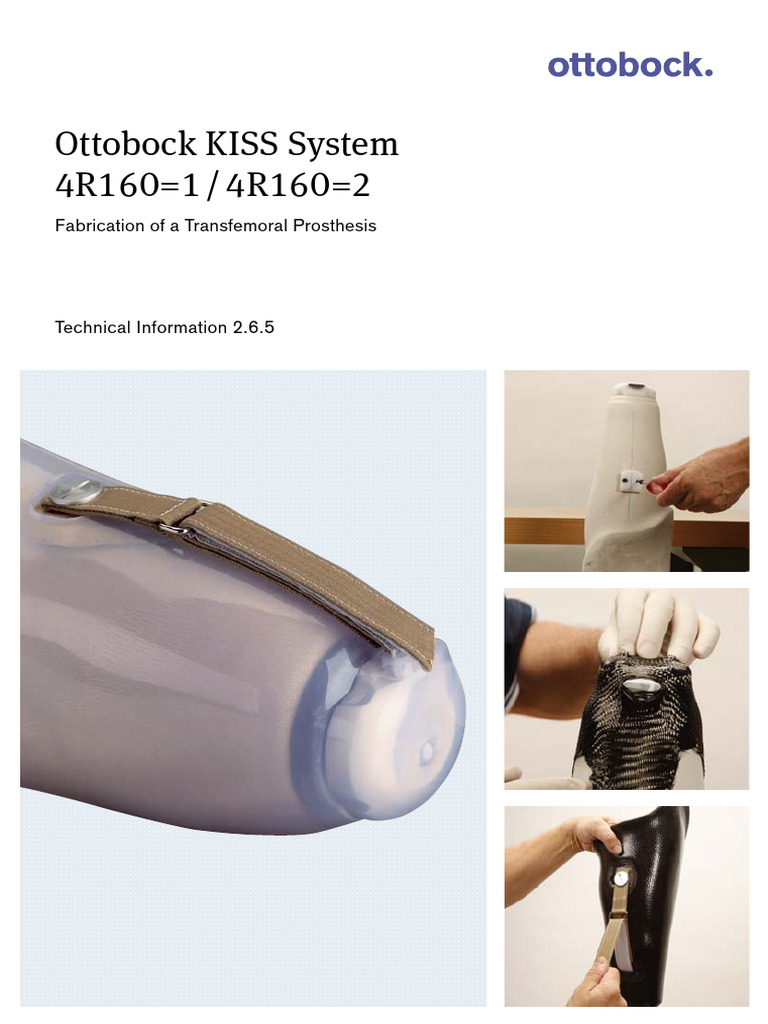 ottobock.

Ottobock KISS System
4R160=1 / 4R160=2

Fabrication of a Transfemoral Prosthesis

Technical Information 2.6.5