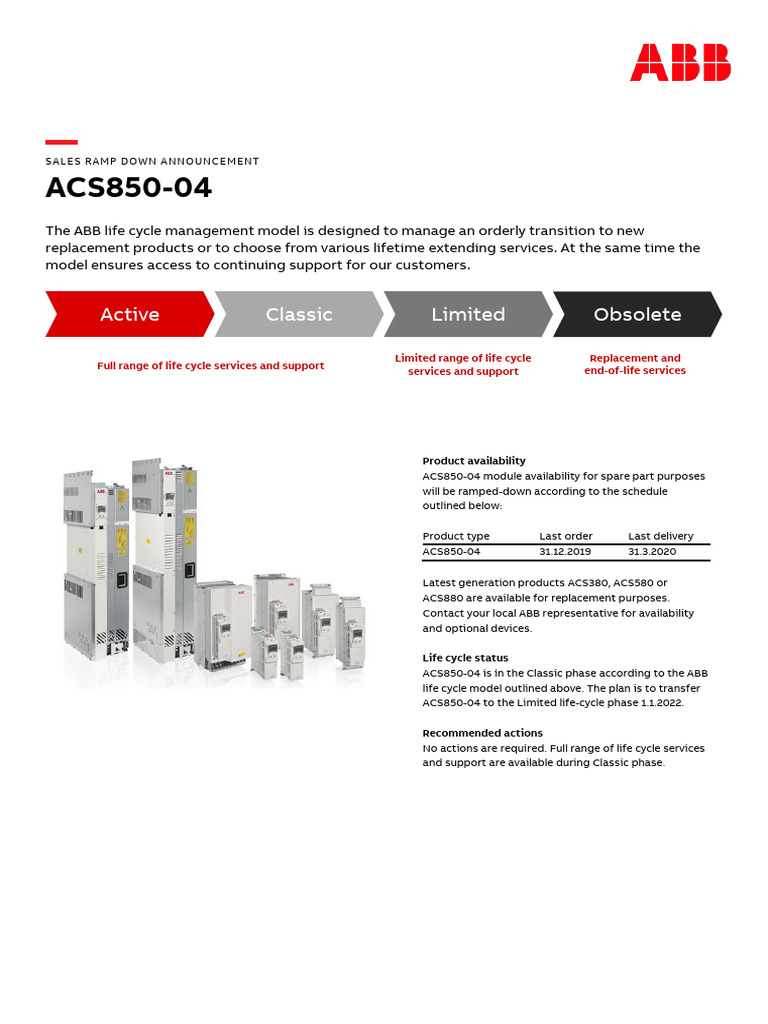 ABB

SALES RAMP DOWN ANNOUNCEMENT

ACS850-04

The ABB life cycle management model is designed to manage an orderly transition to new replacement products or to choose from various lifetime extending services. At the same time the model ensures access to continuing support for our customers.

Active

Classic

Limited

Obsolete

Full range of life cycle services and support

Limited range of life cycle services and support

Replacement and end-of-life services

Product availability
ACS850-04 module availability for spare part purposes will be ramped-down according to the schedule outlined below:

| Product type | Last order | Last delivery |
|---|---|---|
| ACS850-04 | 31.12.2019 | 31.3.2020 |

Latest generation products ACS380, ACS580 or ACS880 are available for replacement purposes. Contact your local ABB representative for availability and optional devices.

Life cycle status
ACS850-04 is in the Classic phase according to the ABB life cycle model outlined above. The plan is to transfer ACS850-04 to the Limited life-cycle phase 1.1.2022.

Recommended actions
No actions are required. Full range of life cycle services and support are available during Classic phase.