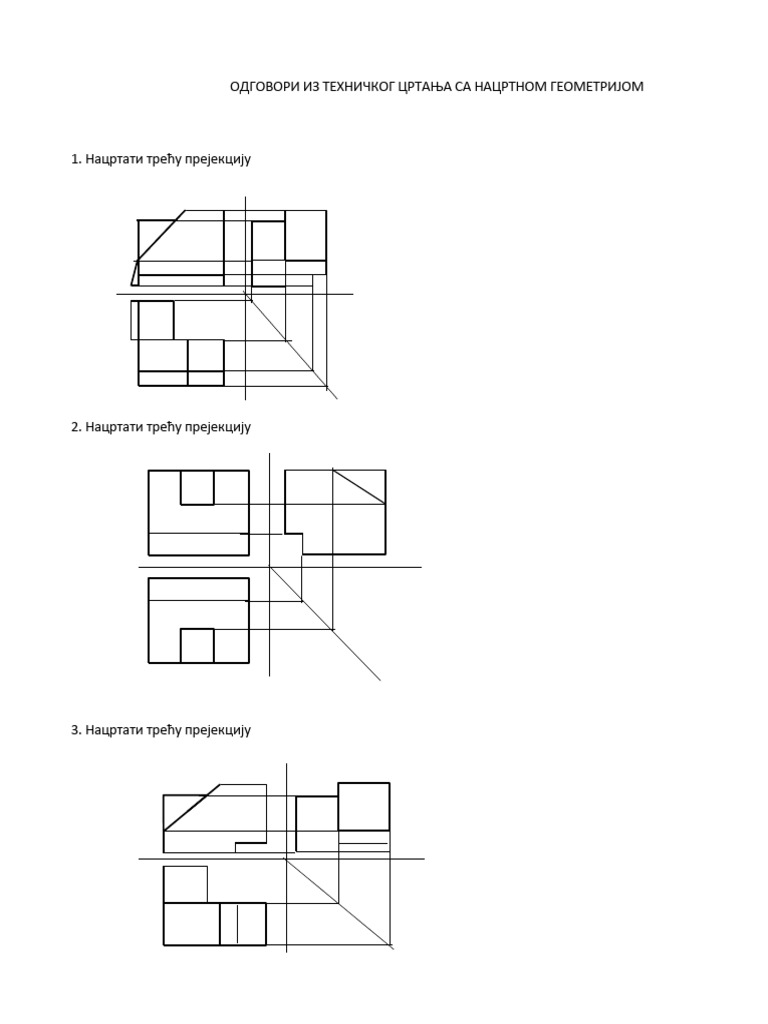 ОДГОВОРИ ИЗ ТЕХНИЧКОГ ЦРТАЊА СА НАЦРТНОМ ГЕОМЕТРИЈОМ

1. Нацртати трећу прејекцију

2. Нацртати трећу прејекцију

3. Нацртати трећу прејекцију