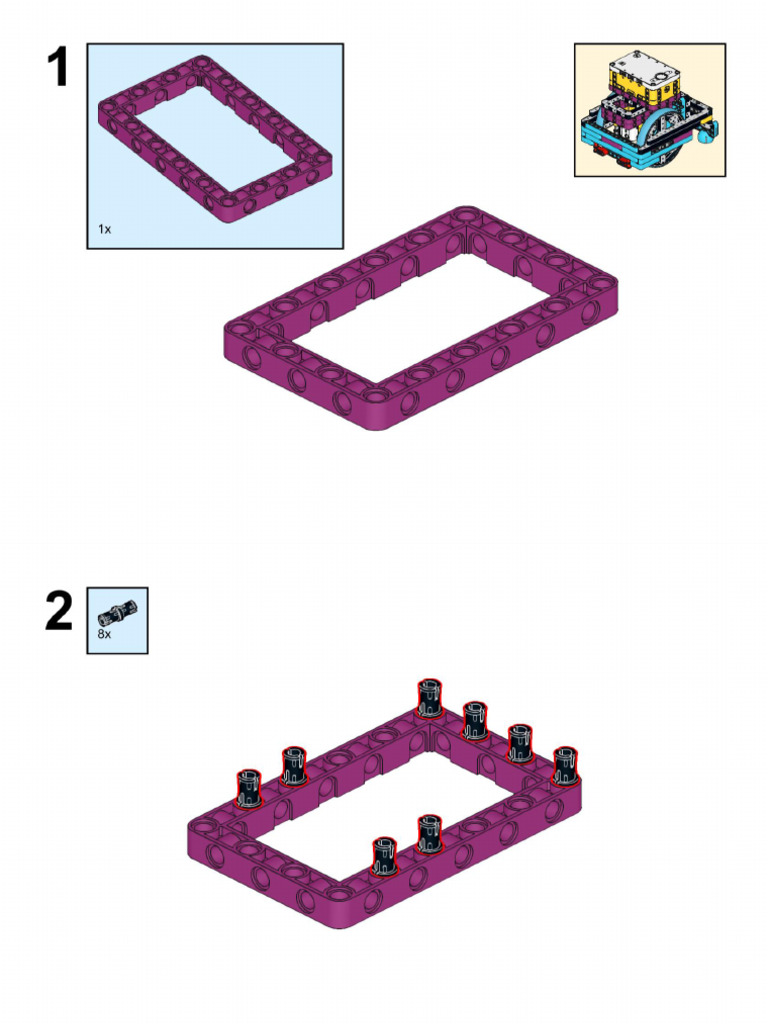 1

1x

2

8x