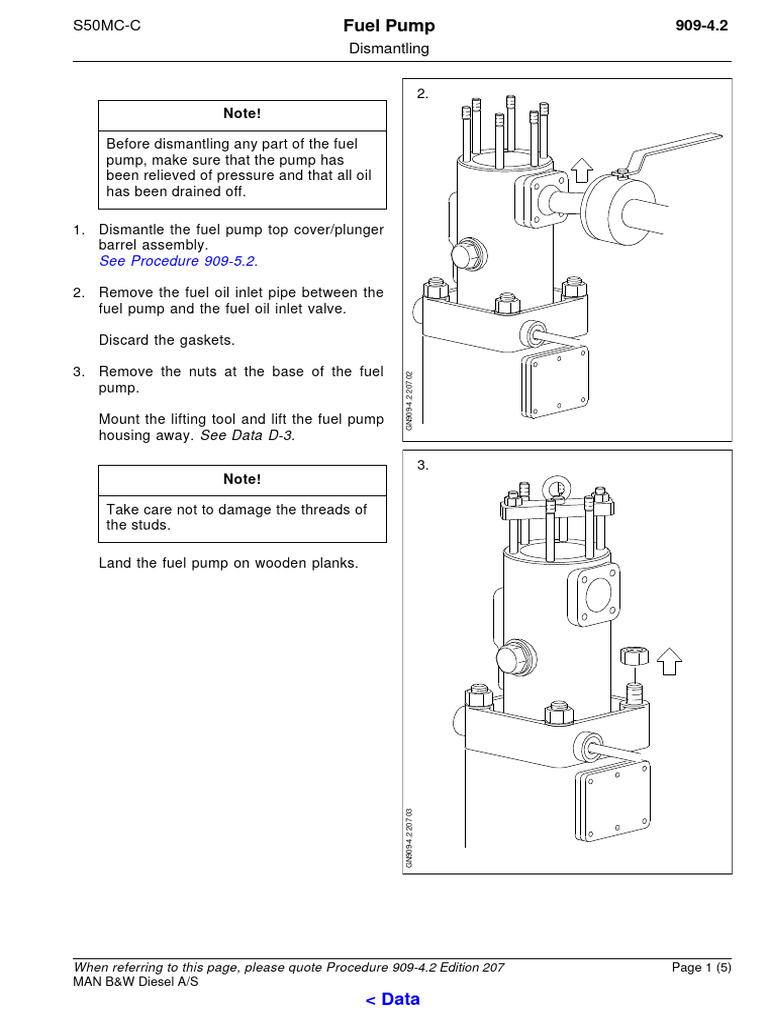 S50MC-C

Fuel Pump

909-4.2

Dismantling

Note!

Before dismantling any part of the fuel pump, make sure that the pump has been relieved of pressure and that all oil has been drained off.

1. Dismantle the fuel pump top cover/plunger barrel assembly. See Procedure 909-5.2.

2. Remove the fuel oil inlet pipe between the fuel pump and the fuel oil inlet valve.

Discard the gaskets.

3. Remove the nuts at the base of the fuel pump.

Mount the lifting tool and lift the fuel pump housing away. See Data D-3.

Note!

Take care not to damage the threads of the studs.

Land the fuel pump on wooden planks.

2.

GN909-4.2 207 02

3.

GN909-4.2 207 03

When referring to this page, please quote Procedure 909-4.2 Edition 207

Page 1 (5)

MAN B&W Diesel A/S

< Data