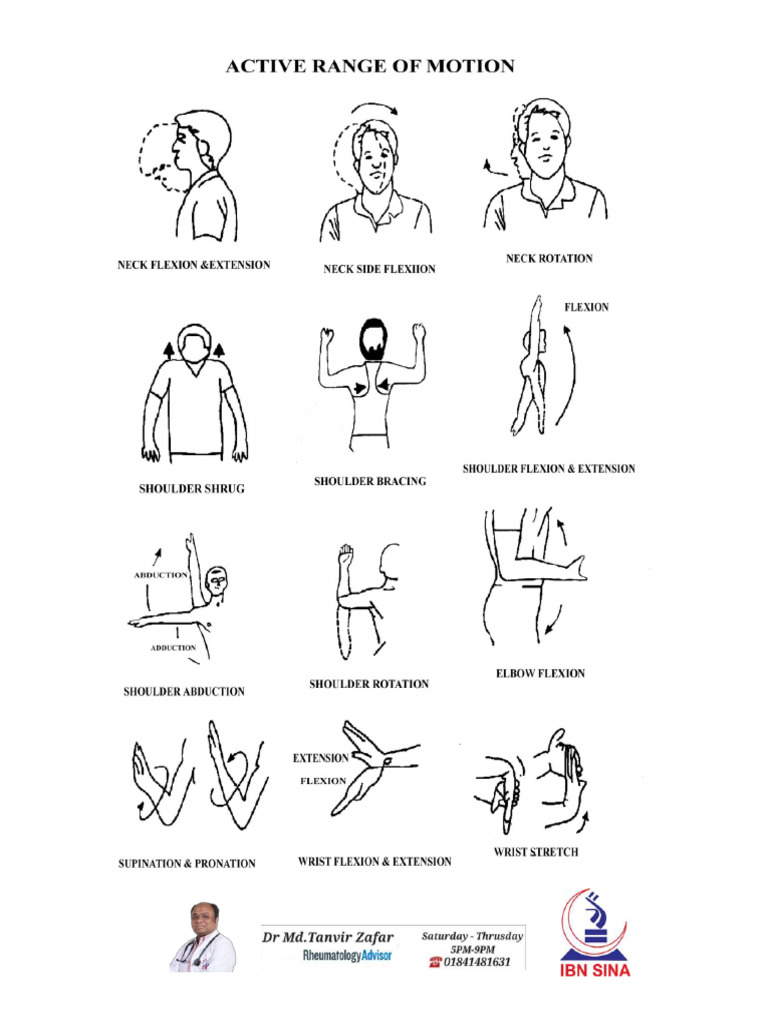 ACTIVE RANGE OF MOTION

NECK FLEXION &EXTENSION

NECK SIDE FLEXIION

NECK ROTATION

FLEXION

SHOULDER SHRUG

SHOULDER BRACING

SHOULDER FLEXION & EXTENSION

ABDUCTION

ADDUCTION

SHOULDER ABDUCTION

SHOULDER ROTATION

ELBOW FLEXION

EXTENSION

FLEXION

SUPINATION & PRONATION

WRIST FLEXION & EXTENSION

WRIST STRETCH

Dr Md.Tanvir Zafar
Rheumatology Advisor

Saturday - Thursday
5PM-9PM
01841481631

IBN SINA