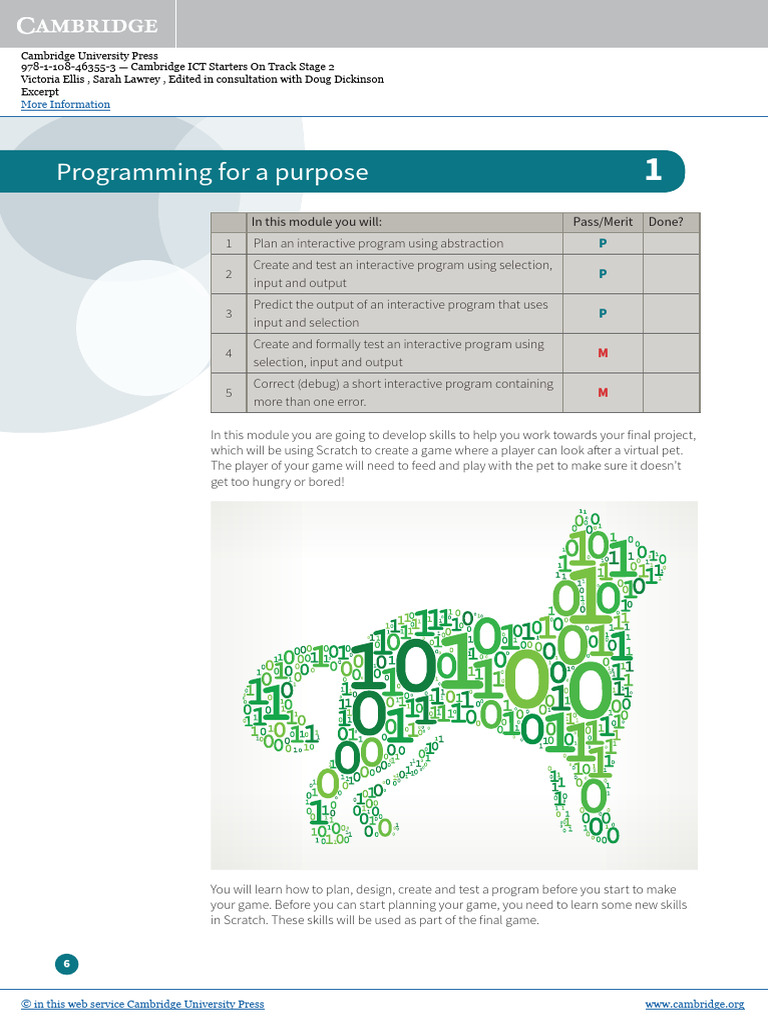 CAMBRIDGE

Cambridge University Press
978-1-108-46355-3 — Cambridge ICT Starters On Track Stage 2
Victoria Ellis , Sarah Lawrey , Edited in consultation with Doug Dickinson
Excerpt
More Information

Programming for a purpose

1

| | In this module you will: | Pass/Merit | Done? |
|---|---|---|---|
| 1 | Plan an interactive program using abstraction | P | |
| 2 | Create and test an interactive program using selection, input and output | P | |
| 3 | Predict the output of an interactive program that uses input and selection | P | |
| 4 | Create and formally test an interactive program using selection, input and output | M | |
| 5 | Correct (debug) a short interactive program containing more than one error. | M | |

In this module you are going to develop skills to help you work towards your final project, which will be using Scratch to create a game where a player can look after a virtual pet. The player of your game will need to feed and play with the pet to make sure it doesn't get too hungry or bored!

You will learn how to plan, design, create and test a program before you start to make your game. Before you can start planning your game, you need to learn some new skills in Scratch. These skills will be used as part of the final game.

6

© in this web service Cambridge University Press
www.cambridge.org