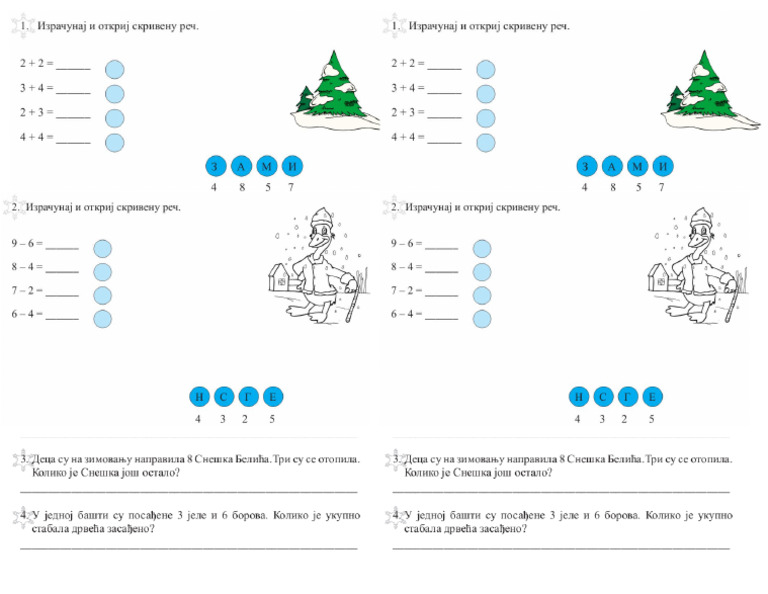 1. Израчунај и откриј скривену реч.

2 + 2 = ______

3 + 4 = ______

2 + 3 = ______

4 + 4 = ______

З А М И
4 8 5 7

2. Израчунај и откриј скривену реч.

9 – 6 = ______

8 – 4 = ______

7 – 2 = ______

6 – 4 = ______

Н С Г Е
4 3 2 5

3. Деца су на зимовању направила 8 Снешка Белића. Три су се отопила. Колико је Снешка још остало?

4. У једној башти су посађене 3 јеле и 6 борова. Колико је укупно стабала дрвећа засађено?

1. Израчунај и откриј скривену реч.

2 + 2 = ______

3 + 4 = ______

2 + 3 = ______

4 + 4 = ______

З А М И
4 8 5 7

2. Израчунај и откриј скривену реч.

9 – 6 = ______

8 – 4 = ______

7 – 2 = ______

6 – 4 = ______

Н С Г Е
4 3 2 5

3. Деца су на зимовању направила 8 Снешка Белића. Три су се отопила. Колико је Снешка још остало?

4. У једној башти су посађене 3 јеле и 6 борова. Колико је укупно стабала дрвећа засађено?