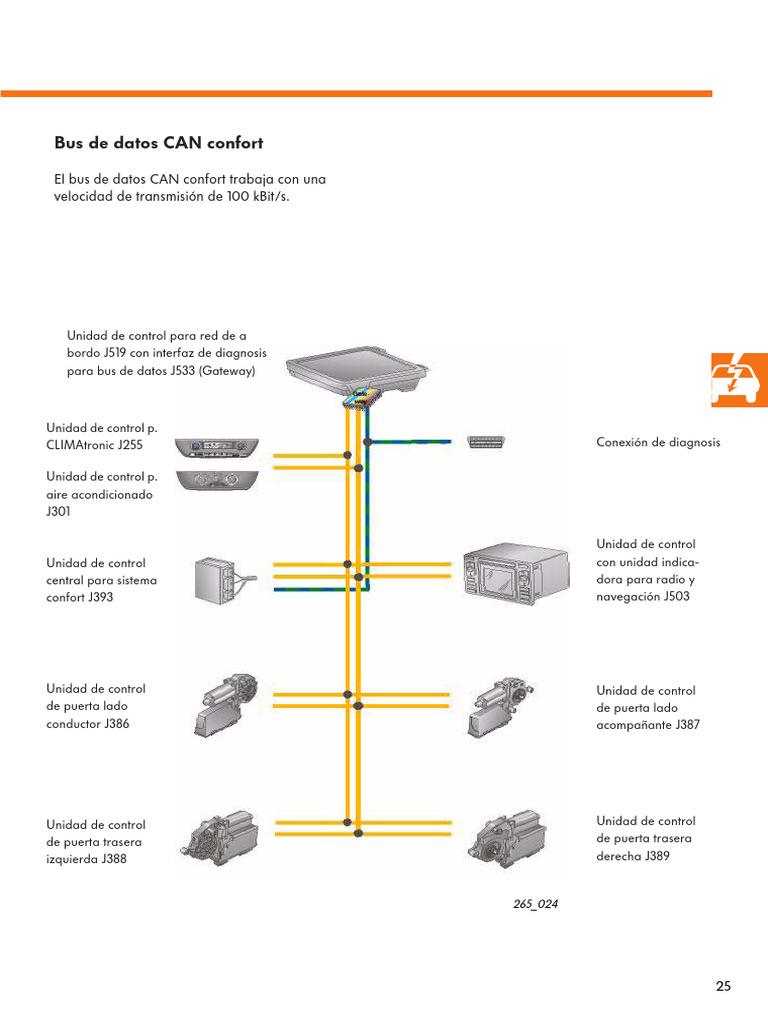 Bus de datos CAN confort

El bus de datos CAN confort trabaja con una velocidad de transmisión de 100 kBit/s.

Unidad de control para red de a bordo J519 con interfaz de diagnosis para bus de datos J533 (Gateway)

Unidad de control p. CLIMAtronic J255

Unidad de control p. aire acondicionado J301

Conexión de diagnosis

Unidad de control central para sistema confort J393

Unidad de control con unidad indicadora para radio y navegación J503

Unidad de control de puerta lado conductor J386

Unidad de control de puerta lado acompañante J387

Unidad de control de puerta trasera izquierda J388

Unidad de control de puerta trasera derecha J389

265_024

25