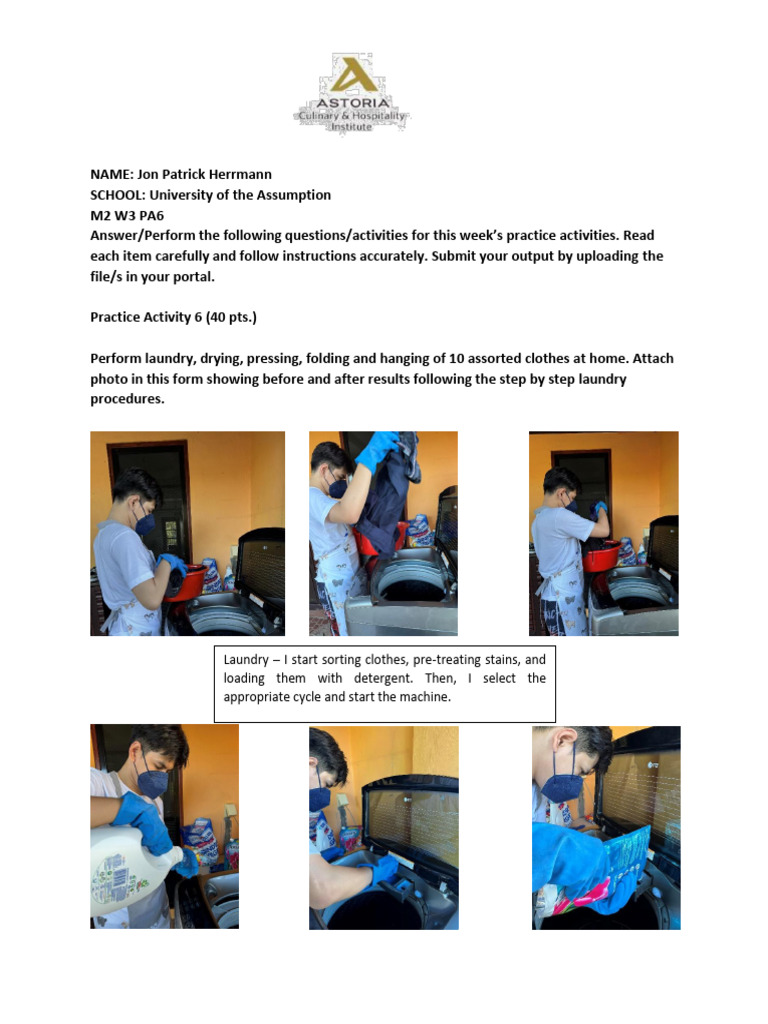 ASTORIA
Culinary & Hospitality Institute

NAME: Jon Patrick Herrmann
SCHOOL: University of the Assumption
M2 W3 PA6
Answer/Perform the following questions/activities for this week's practice activities. Read each item carefully and follow instructions accurately. Submit your output by uploading the file/s in your portal.

Practice Activity 6 (40 pts.)

Perform laundry, drying, pressing, folding and hanging of 10 assorted clothes at home. Attach photo in this form showing before and after results following the step by step laundry procedures.

Laundry – I start sorting clothes, pre-treating stains, and loading them with detergent. Then, I select the appropriate cycle and start the machine.