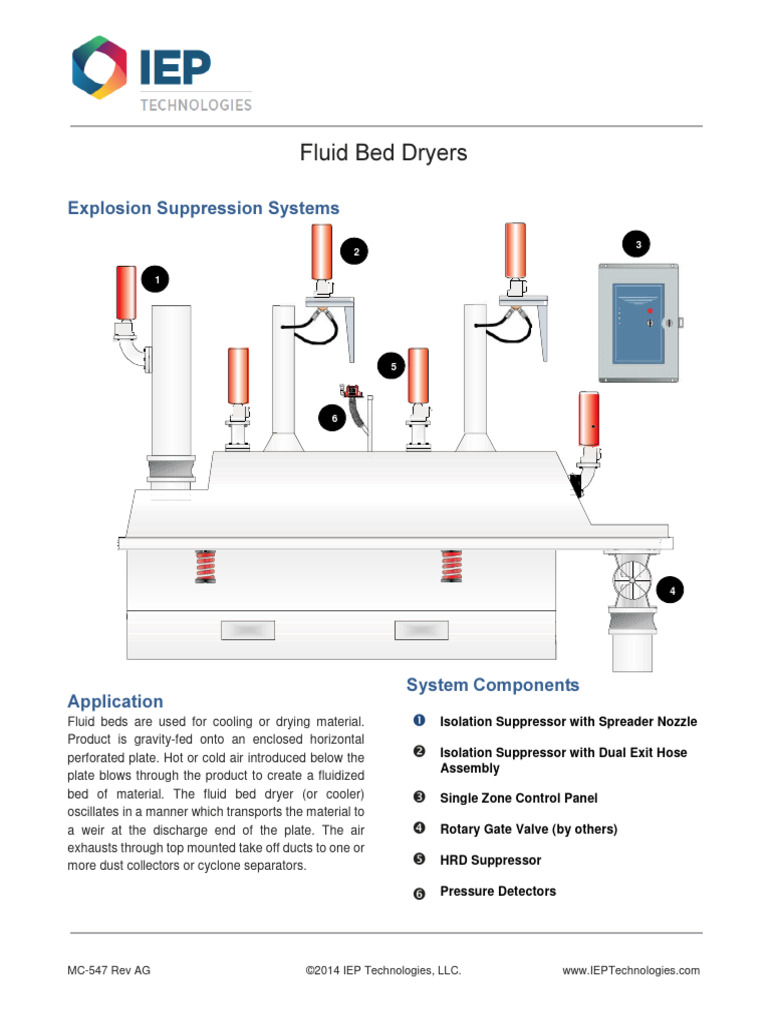 IEP
TECHNOLOGIES

Fluid Bed Dryers

Explosion Suppression Systems

1
2
3
4
5
6

Application

Fluid beds are used for cooling or drying material. Product is gravity-fed onto an enclosed horizontal perforated plate. Hot or cold air introduced below the plate blows through the product to create a fluidized bed of material. The fluid bed dryer (or cooler) oscillates in a manner which transports the material to a weir at the discharge end of the plate. The air exhausts through top mounted take off ducts to one or more dust collectors or cyclone separators.

System Components

❶ Isolation Suppressor with Spreader Nozzle

❷ Isolation Suppressor with Dual Exit Hose Assembly

❸ Single Zone Control Panel

❹ Rotary Gate Valve (by others)

❺ HRD Suppressor

❻ Pressure Detectors

MC-547 Rev AG ©2014 IEP Technologies, LLC. www.IEPTechnologies.com