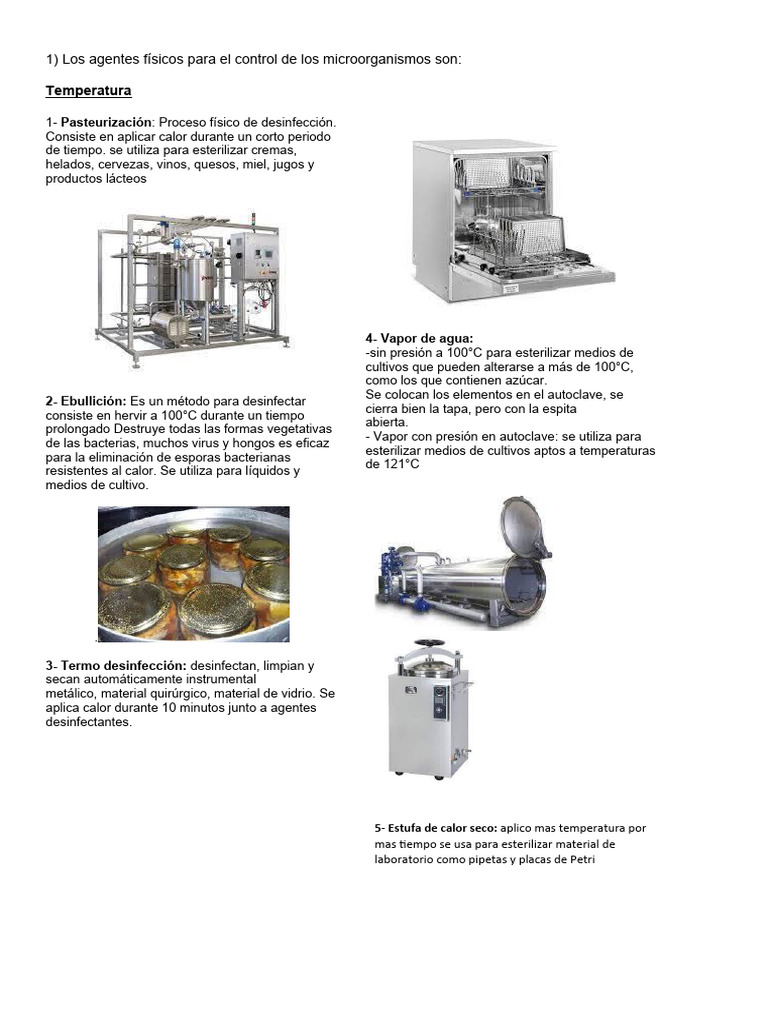 1) Los agentes físicos para el control de los microorganismos son:

Temperatura

1- Pasteurización: Proceso físico de desinfección. Consiste en aplicar calor durante un corto periodo de tiempo. se utiliza para esterilizar cremas, helados, cervezas, vinos, quesos, miel, jugos y productos lácteos

2- Ebullición: Es un método para desinfectar consiste en hervir a 100°C durante un tiempo prolongado Destruye todas las formas vegetativas de las bacterias, muchos virus y hongos es eficaz para la eliminación de esporas bacterianas resistentes al calor. Se utiliza para líquidos y medios de cultivo.

3- Termo desinfección: desinfectan, limpian y secan automáticamente instrumental metálico, material quirúrgico, material de vidrio. Se aplica calor durante 10 minutos junto a agentes desinfectantes.

4- Vapor de agua:
-sin presión a 100°C para esterilizar medios de cultivos que pueden alterarse a más de 100°C, como los que contienen azúcar.
Se colocan los elementos en el autoclave, se cierra bien la tapa, pero con la espita abierta.
- Vapor con presión en autoclave: se utiliza para esterilizar medios de cultivos aptos a temperaturas de 121°C

5- Estufa de calor seco: aplico mas temperatura por mas tiempo se usa para esterilizar material de laboratorio como pipetas y placas de Petri