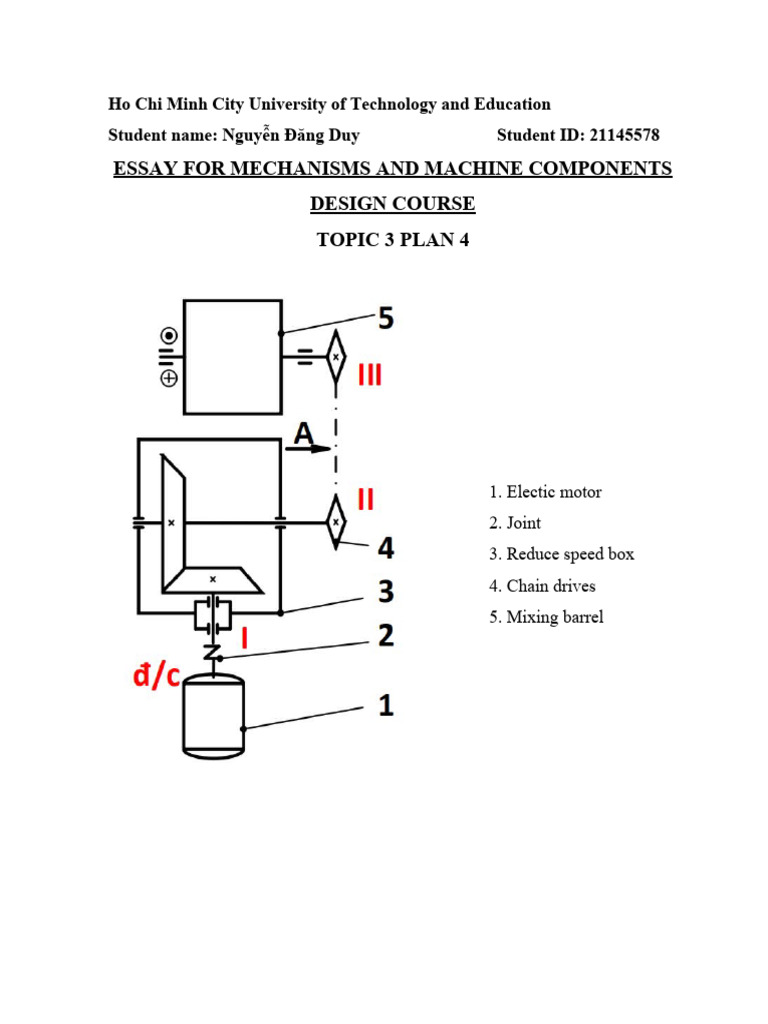 Ho Chi Minh City University of Technology and Education

Student name: Nguyễn Đăng Duy Student ID: 21145578

ESSAY FOR MECHANISMS AND MACHINE COMPONENTS DESIGN COURSE

TOPIC 3 PLAN 4

5

III

A

II

4

3

I

2

đ/c

1

1. Electic motor
2. Joint
3. Reduce speed box
4. Chain drives
5. Mixing barrel