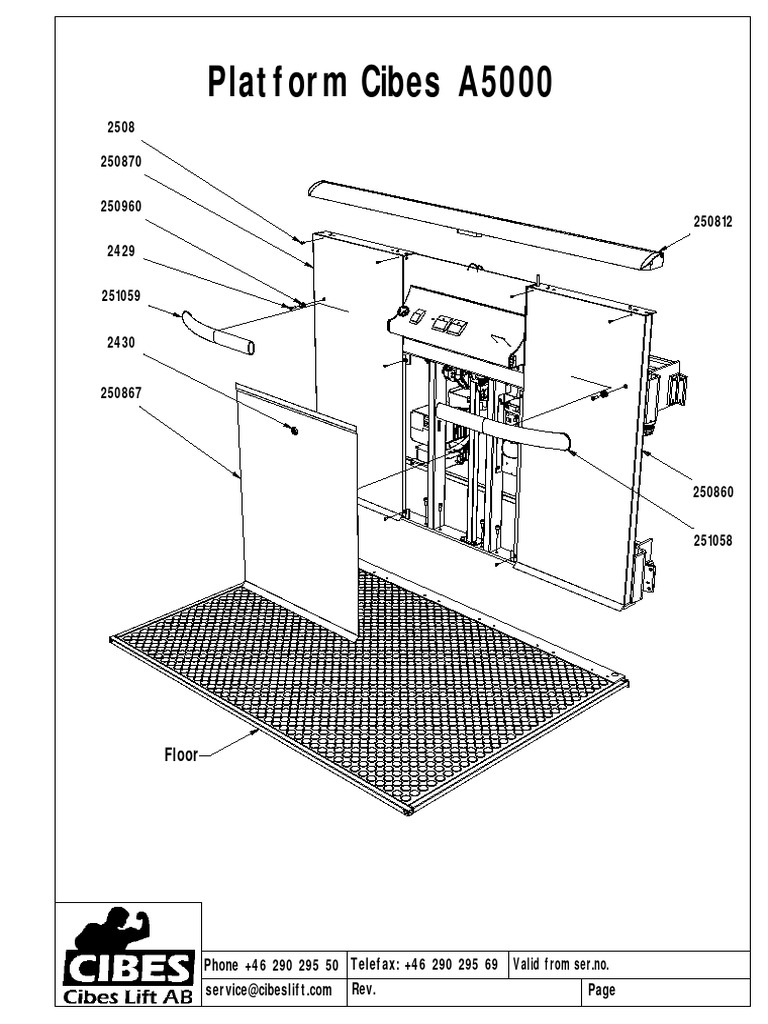 Platform Cibes A5000

2508
250870
250960
2429
251059
2430
250867

250812

250860
251058

Floor

CIBES
Cibes Lift AB

| Phone +46 290 295 50 | Telefax: +46 290 295 69 | Valid from ser.no. | |
|---|---|---|---|
| service@cibeslift.com | Rev. | | Page |