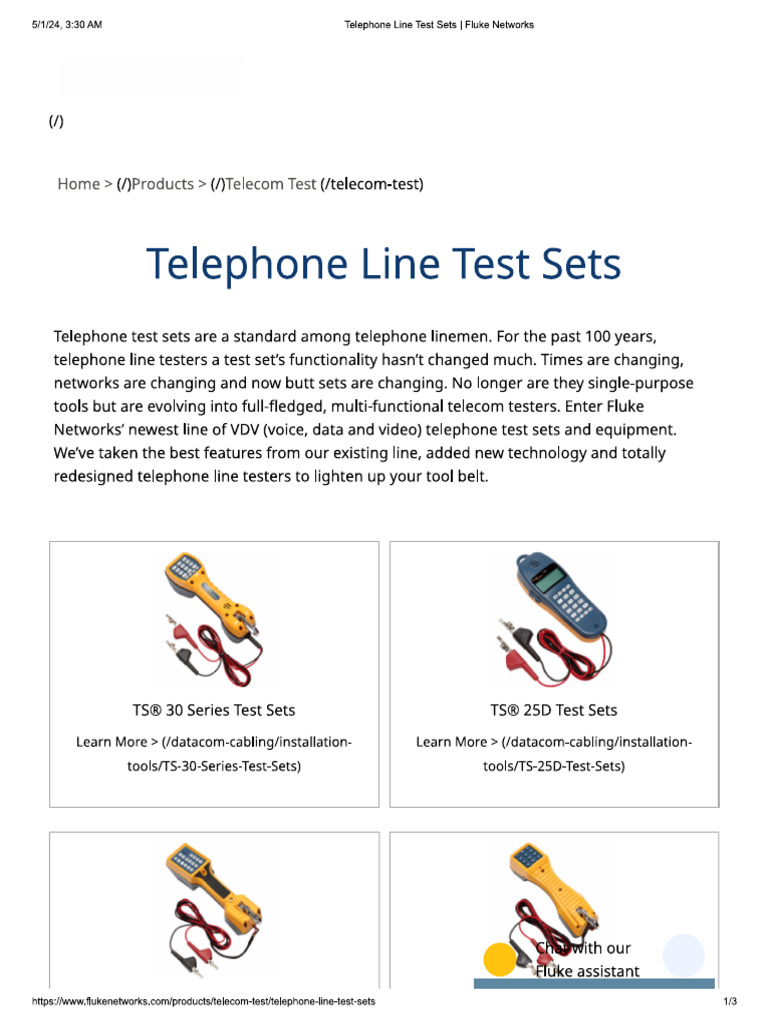 5/1/24, 3:30 AM Telephone Line Test Sets | Fluke Networks

(/)

Home > (/)Products > (/)Telecom Test (/telecom-test)

Telephone Line Test Sets

Telephone test sets are a standard among telephone linemen. For the past 100 years, telephone line testers a test set's functionality hasn't changed much. Times are changing, networks are changing and now butt sets are changing. No longer are they single-purpose tools but are evolving into full-fledged, multi-functional telecom testers. Enter Fluke Networks' newest line of VDV (voice, data and video) telephone test sets and equipment. We've taken the best features from our existing line, added new technology and totally redesigned telephone line testers to lighten up your tool belt.

TS® 30 Series Test Sets

Learn More > (/datacom-cabling/installation-tools/TS-30-Series-Test-Sets)

TS® 25D Test Sets

Learn More > (/datacom-cabling/installation-tools/TS-25D-Test-Sets)

Chat with our Fluke assistant

https://www.flukenetworks.com/products/telecom-test/telephone-line-test-sets 1/3