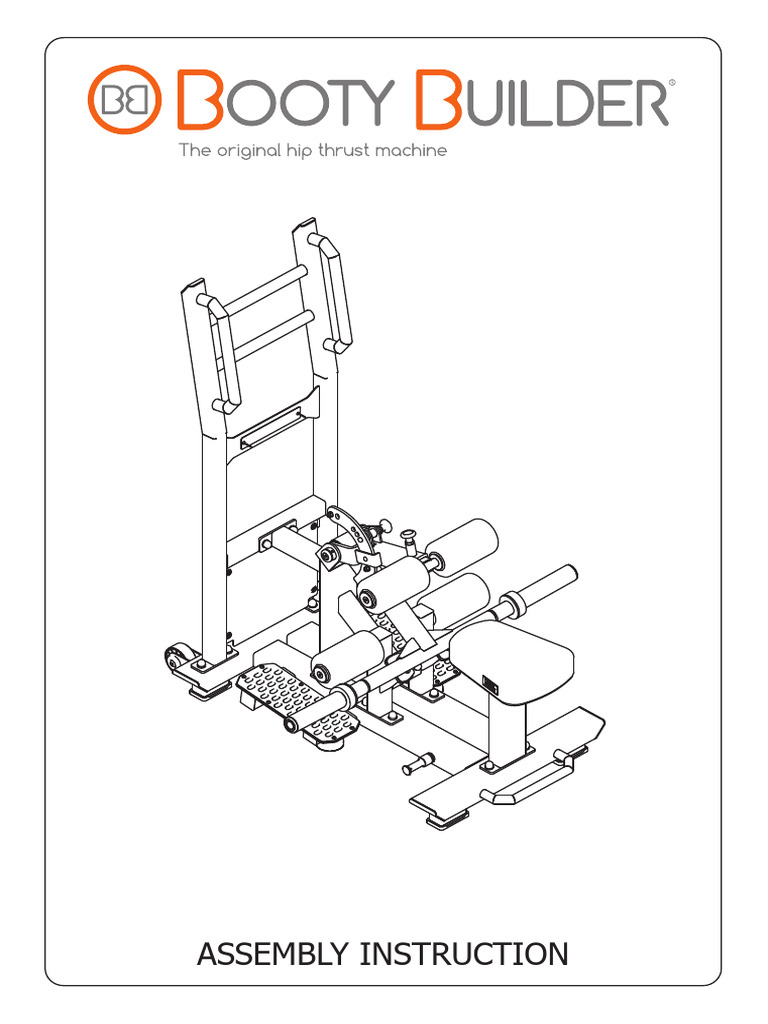 BB BOOTY BUILDER®

The original hip thrust machine

ASSEMBLY INSTRUCTION