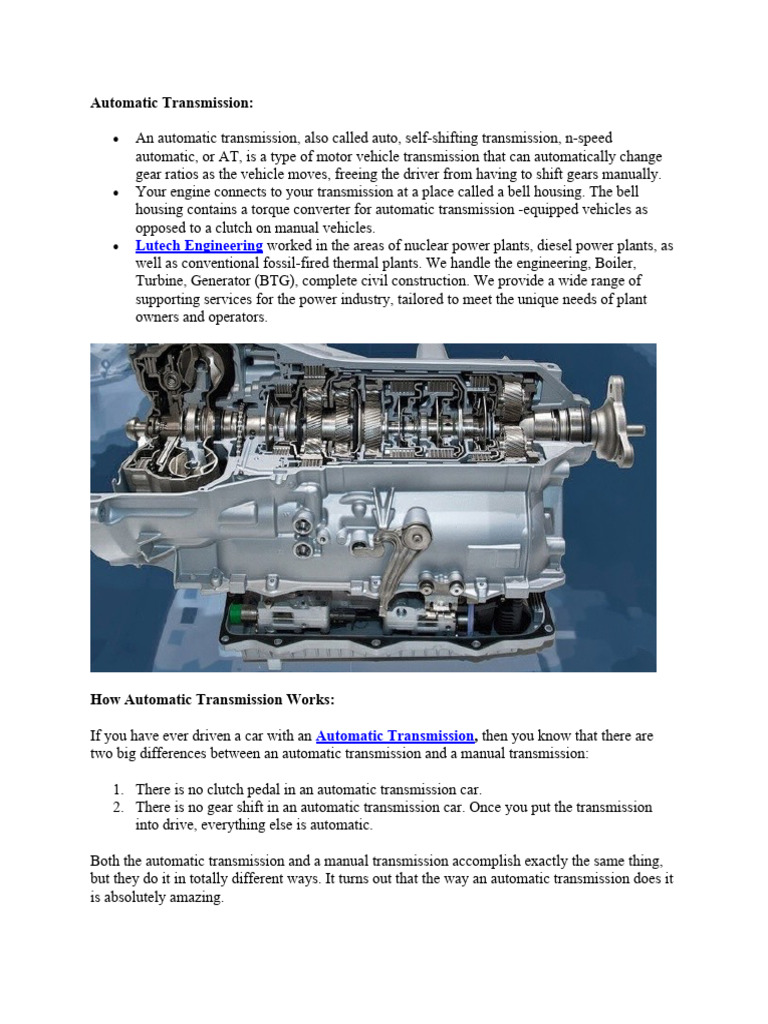 Automatic Transmission:

• An automatic transmission, also called auto, self-shifting transmission, n-speed automatic, or AT, is a type of motor vehicle transmission that can automatically change gear ratios as the vehicle moves, freeing the driver from having to shift gears manually.
• Your engine connects to your transmission at a place called a bell housing. The bell housing contains a torque converter for automatic transmission -equipped vehicles as opposed to a clutch on manual vehicles.
• Lutech Engineering worked in the areas of nuclear power plants, diesel power plants, as well as conventional fossil-fired thermal plants. We handle the engineering, Boiler, Turbine, Generator (BTG), complete civil construction. We provide a wide range of supporting services for the power industry, tailored to meet the unique needs of plant owners and operators.

How Automatic Transmission Works:

If you have ever driven a car with an Automatic Transmission, then you know that there are two big differences between an automatic transmission and a manual transmission:

1. There is no clutch pedal in an automatic transmission car.
2. There is no gear shift in an automatic transmission car. Once you put the transmission into drive, everything else is automatic.

Both the automatic transmission and a manual transmission accomplish exactly the same thing, but they do it in totally different ways. It turns out that the way an automatic transmission does it is absolutely amazing.