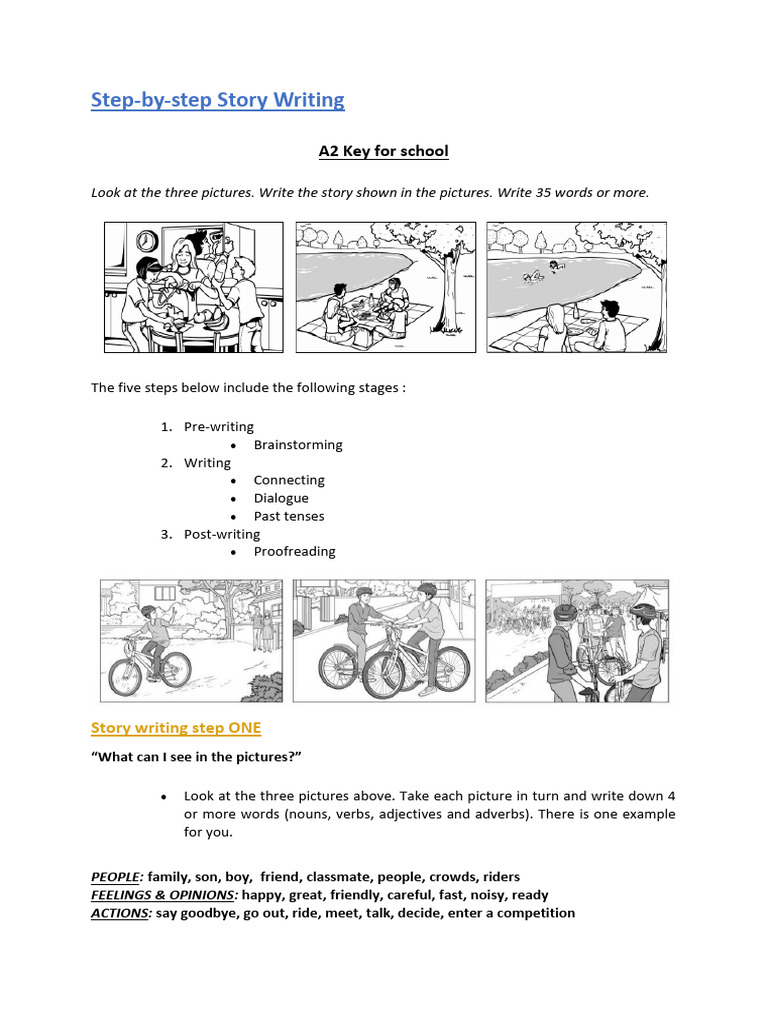 Step-by-step Story Writing

A2 Key for school

Look at the three pictures. Write the story shown in the pictures. Write 35 words or more.

The five steps below include the following stages :

1. Pre-writing
   • Brainstorming
2. Writing
   • Connecting
   • Dialogue
   • Past tenses
3. Post-writing
   • Proofreading

Story writing step ONE

"What can I see in the pictures?"

• Look at the three pictures above. Take each picture in turn and write down 4 or more words (nouns, verbs, adjectives and adverbs). There is one example for you.

PEOPLE: family, son, boy, friend, classmate, people, crowds, riders
FEELINGS & OPINIONS: happy, great, friendly, careful, fast, noisy, ready
ACTIONS: say goodbye, go out, ride, meet, talk, decide, enter a competition