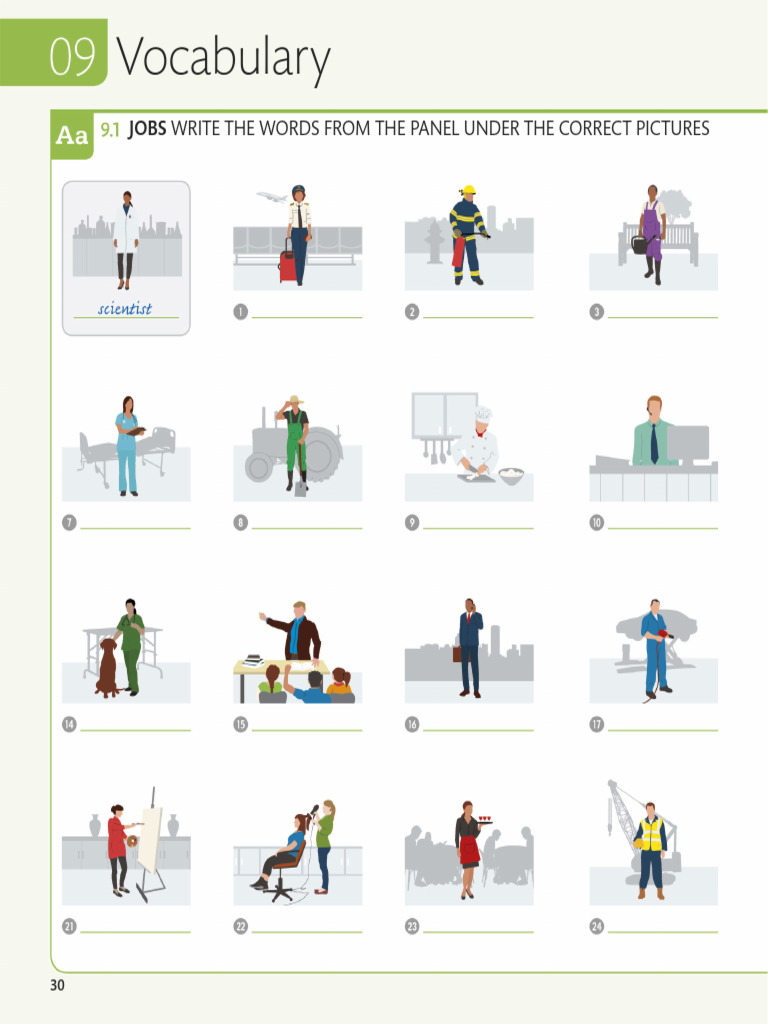 09 Vocabulary

Aa 9.1 JOBS WRITE THE WORDS FROM THE PANEL UNDER THE CORRECT PICTURES

scientist

1

2

3

7

8

9

10

14

15

16

17

21

22

23

24

30