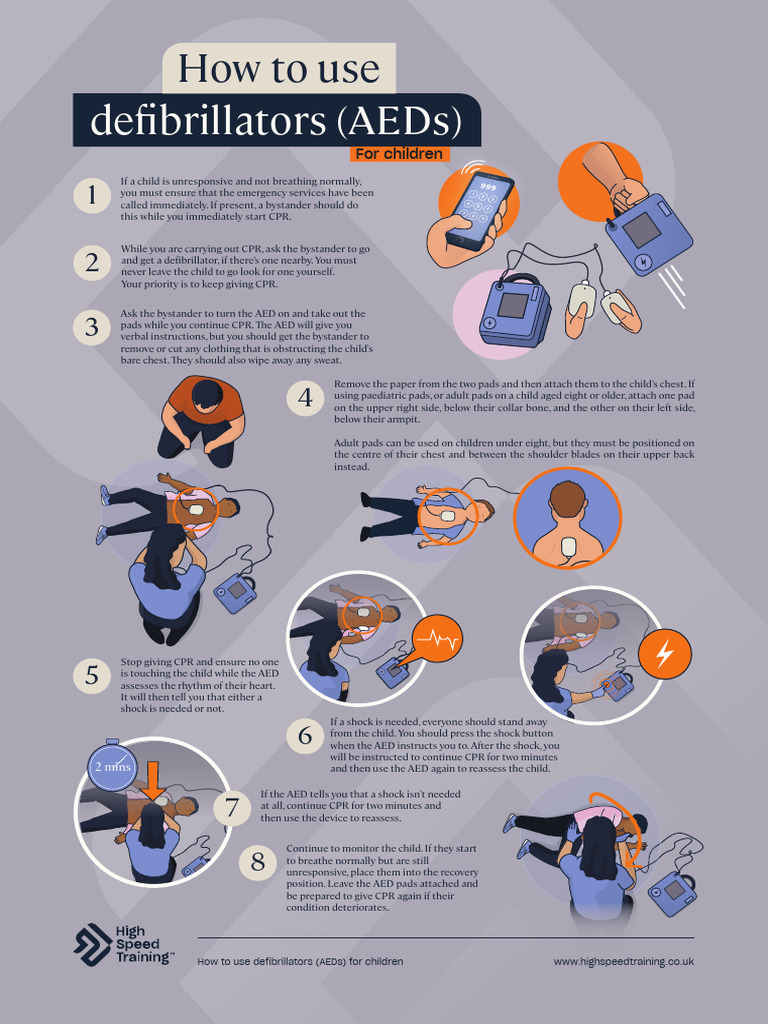 How to use defibrillators (AEDs)

For children

1 If a child is unresponsive and not breathing normally, you must ensure that the emergency services have been called immediately. If present, a bystander should do this while you immediately start CPR.

999

2 While you are carrying out CPR, ask the bystander to go and get a defibrillator, if there's one nearby. You must never leave the child to go look for one yourself. Your priority is to keep giving CPR.

3 Ask the bystander to turn the AED on and take out the pads while you continue CPR. The AED will give you verbal instructions, but you should get the bystander to remove or cut any clothing that is obstructing the child's bare chest. They should also wipe away any sweat.

4 Remove the paper from the two pads and then attach them to the child's chest. If using paediatric pads, or adult pads on a child aged eight or older, attach one pad on the upper right side, below their collar bone, and the other on their left side, below their armpit.

Adult pads can be used on children under eight, but they must be positioned on the centre of their chest and between the shoulder blades on their upper back instead.

5 Stop giving CPR and ensure no one is touching the child while the AED assesses the rhythm of their heart. It will then tell you that either a shock is needed or not.

6 If a shock is needed, everyone should stand away from the child. You should press the shock button when the AED instructs you to. After the shock, you will be instructed to continue CPR for two minutes and then use the AED again to reassess the child.

2 mins

7 If the AED tells you that a shock isn't needed at all, continue CPR for two minutes and then use the device to reassess.

8 Continue to monitor the child. If they start to breathe normally but are still unresponsive, place them into the recovery position. Leave the AED pads attached and be prepared to give CPR again if their condition deteriorates.

High Speed Training™

How to use defibrillators (AEDs) for children

www.highspeedtraining.co.uk