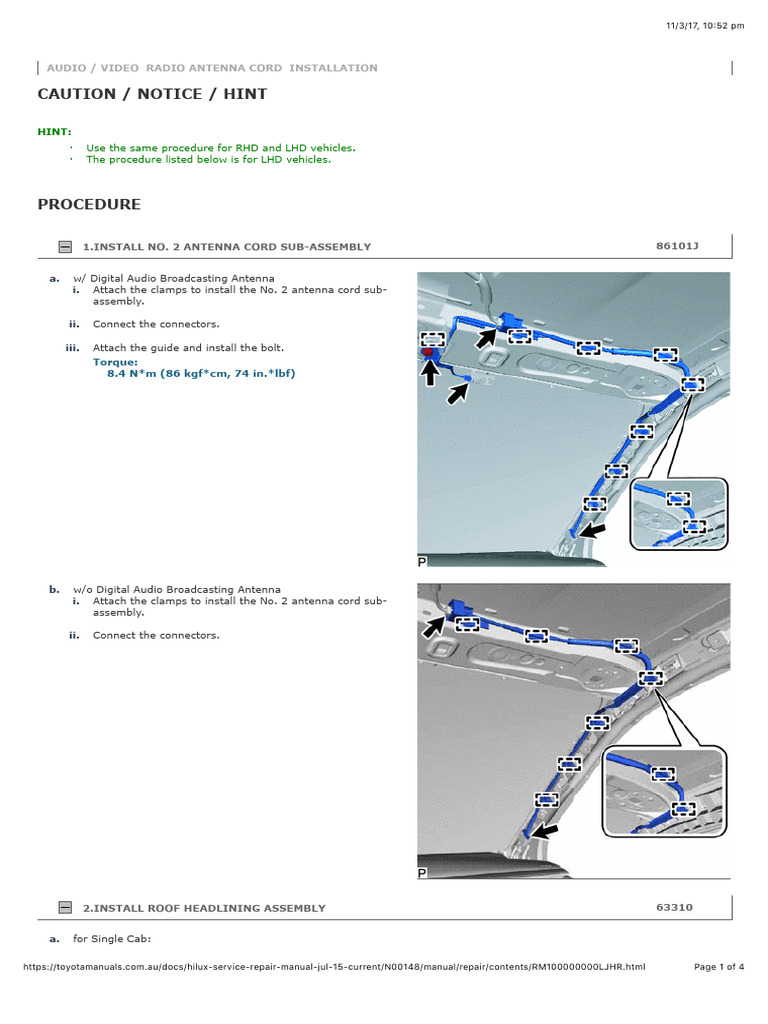 11/3/17, 10:52 pm

AUDIO / VIDEO RADIO ANTENNA CORD INSTALLATION

CAUTION / NOTICE / HINT

HINT:

· Use the same procedure for RHD and LHD vehicles.
· The procedure listed below is for LHD vehicles.

PROCEDURE

1.INSTALL NO. 2 ANTENNA CORD SUB-ASSEMBLY

86101J

a. w/ Digital Audio Broadcasting Antenna
i. Attach the clamps to install the No. 2 antenna cord sub-assembly.

ii. Connect the connectors.

iii. Attach the guide and install the bolt.
Torque:
8.4 N*m (86 kgf*cm, 74 in.*lbf)

P

b. w/o Digital Audio Broadcasting Antenna
i. Attach the clamps to install the No. 2 antenna cord sub-assembly.

ii. Connect the connectors.

P

2.INSTALL ROOF HEADLINING ASSEMBLY

63310

a. for Single Cab:

https://toyotamanuals.com.au/docs/hilux-service-repair-manual-jul-15-current/N00148/manual/repair/contents/RM100000000LJHR.html

Page 1 of 4