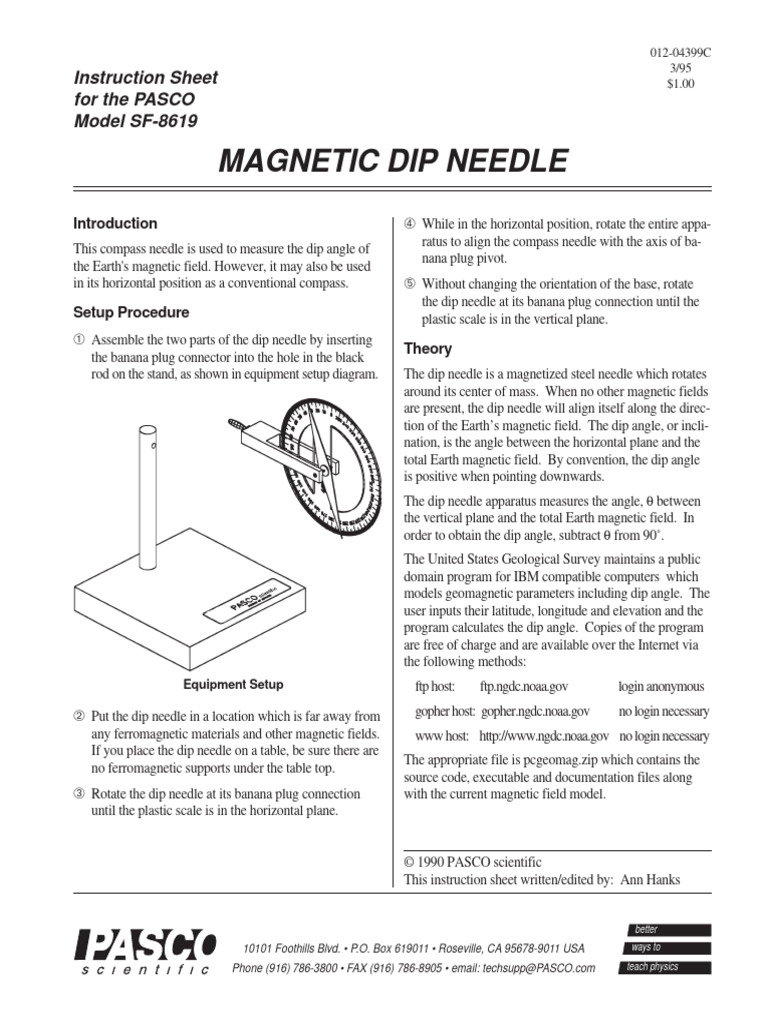 012-04399C
3/95
$1.00

Instruction Sheet for the PASCO Model SF-8619

MAGNETIC DIP NEEDLE

Introduction

This compass needle is used to measure the dip angle of the Earth's magnetic field. However, it may also be used in its horizontal position as a conventional compass.

Setup Procedure

① Assemble the two parts of the dip needle by inserting the banana plug connector into the hole in the black rod on the stand, as shown in equipment setup diagram.

PASCO scientific

Equipment Setup

② Put the dip needle in a location which is far away from any ferromagnetic materials and other magnetic fields. If you place the dip needle on a table, be sure there are no ferromagnetic supports under the table top.

③ Rotate the dip needle at its banana plug connection until the plastic scale is in the horizontal plane.

④ While in the horizontal position, rotate the entire apparatus to align the compass needle with the axis of banana plug pivot.

⑤ Without changing the orientation of the base, rotate the dip needle at its banana plug connection until the plastic scale is in the vertical plane.

Theory

The dip needle is a magnetized steel needle which rotates around its center of mass. When no other magnetic fields are present, the dip needle will align itself along the direction of the Earth's magnetic field. The dip angle, or inclination, is the angle between the horizontal plane and the total Earth magnetic field. By convention, the dip angle is positive when pointing downwards.

The dip needle apparatus measures the angle, θ between the vertical plane and the total Earth magnetic field. In order to obtain the dip angle, subtract θ from 90˚.

The United States Geological Survey maintains a public domain program for IBM compatible computers which models geomagnetic parameters including dip angle. The user inputs their latitude, longitude and elevation and the program calculates the dip angle. Copies of the program are free of charge and are available over the Internet via the following methods:

| ftp host: | ftp.ngdc.noaa.gov | login anonymous |
|---|---|---|
| gopher host: | gopher.ngdc.noaa.gov | no login necessary |
| www host: | http://www.ngdc.noaa.gov | no login necessary |

The appropriate file is pcgeomag.zip which contains the source code, executable and documentation files along with the current magnetic field model.

© 1990 PASCO scientific
This instruction sheet written/edited by: Ann Hanks

PASCO scientific

10101 Foothills Blvd. • P.O. Box 619011 • Roseville, CA 95678-9011 USA
Phone (916) 786-3800 • FAX (916) 786-8905 • email: techsupp@PASCO.com

better
ways to
teach physics