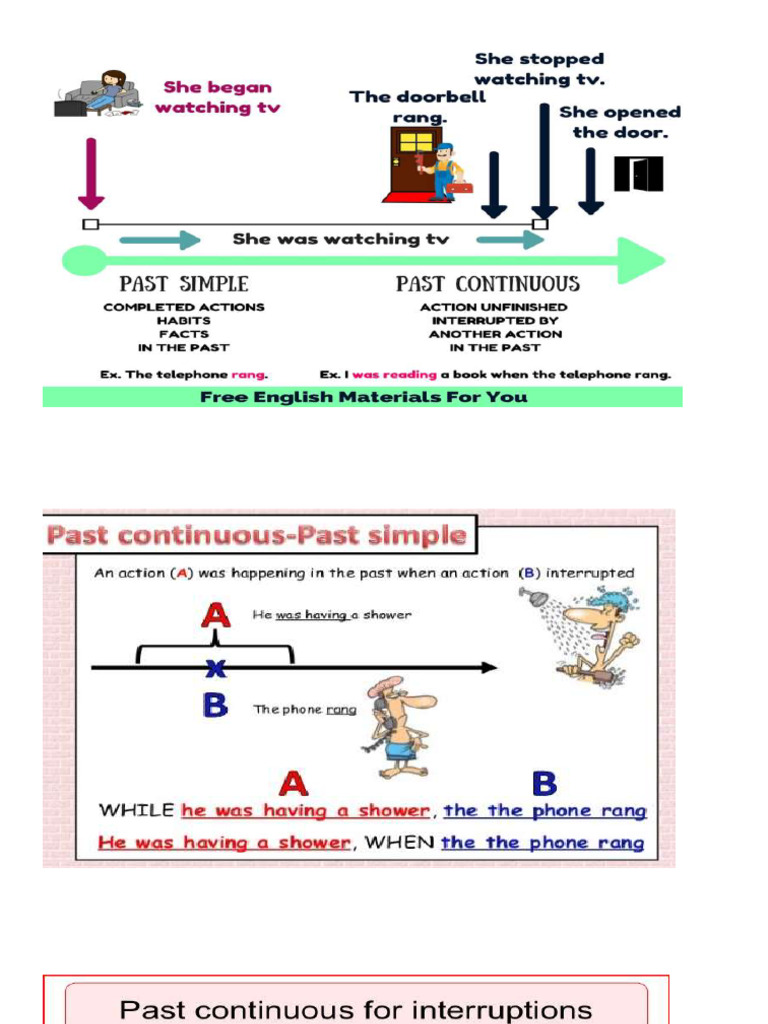 She began watching tv

The doorbell rang.

She stopped watching tv.

She opened the door.

She was watching tv

PAST SIMPLE

COMPLETED ACTIONS
HABITS
FACTS
IN THE PAST

Ex. The telephone rang.

PAST CONTINUOUS

ACTION UNFINISHED
INTERRUPTED BY
ANOTHER ACTION
IN THE PAST

Ex. I was reading a book when the telephone rang.

Free English Materials For You

Past continuous-Past simple

An action (A) was happening in the past when an action (B) interrupted

A He was having a shower

x

B The phone rang

A B

WHILE he was having a shower, the the phone rang

He was having a shower, WHEN the the phone rang

Past continuous for interruptions