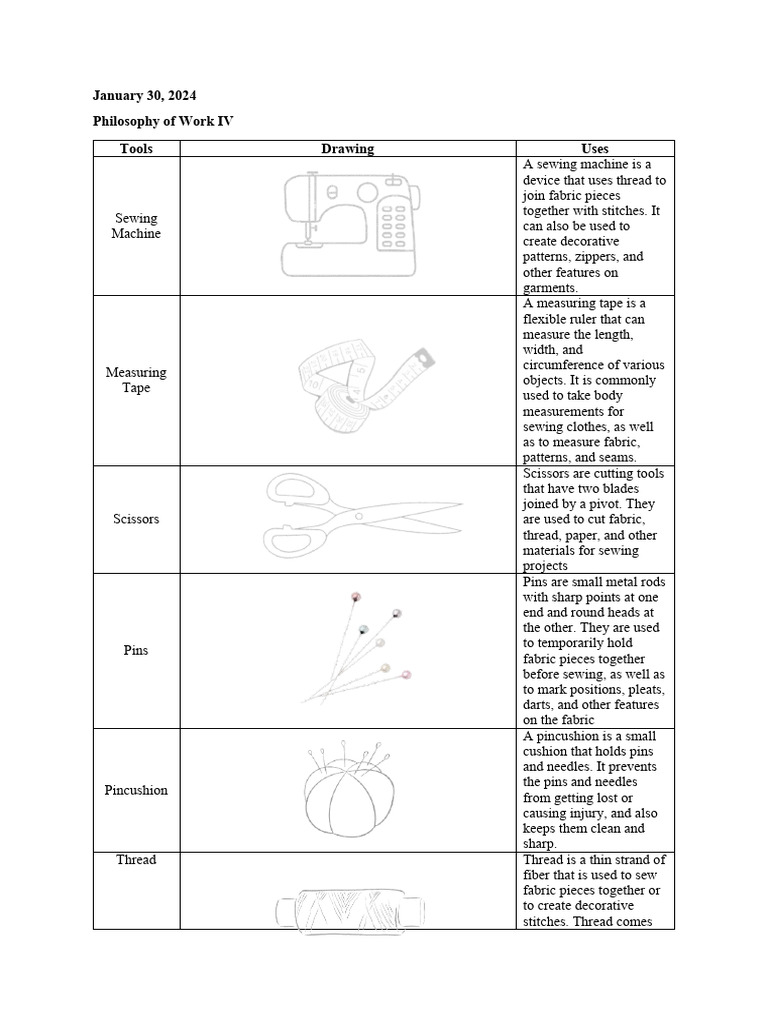 January 30, 2024

Philosophy of Work IV

| Tools | Drawing | Uses |
|---|---|---|
| Sewing Machine | | A sewing machine is a device that uses thread to join fabric pieces together with stitches. It can also be used to create decorative patterns, zippers, and other features on garments. |
| Measuring Tape | | A measuring tape is a flexible ruler that can measure the length, width, and circumference of various objects. It is commonly used to take body measurements for sewing clothes, as well as to measure fabric, patterns, and seams. |
| Scissors | | Scissors are cutting tools that have two blades joined by a pivot. They are used to cut fabric, thread, paper, and other materials for sewing projects |
| Pins | | Pins are small metal rods with sharp points at one end and round heads at the other. They are used to temporarily hold fabric pieces together before sewing, as well as to mark positions, pleats, darts, and other features on the fabric |
| Pincushion | | A pincushion is a small cushion that holds pins and needles. It prevents the pins and needles from getting lost or causing injury, and also keeps them clean and sharp. |
| Thread | | Thread is a thin strand of fiber that is used to sew fabric pieces together or to create decorative stitches. Thread comes |