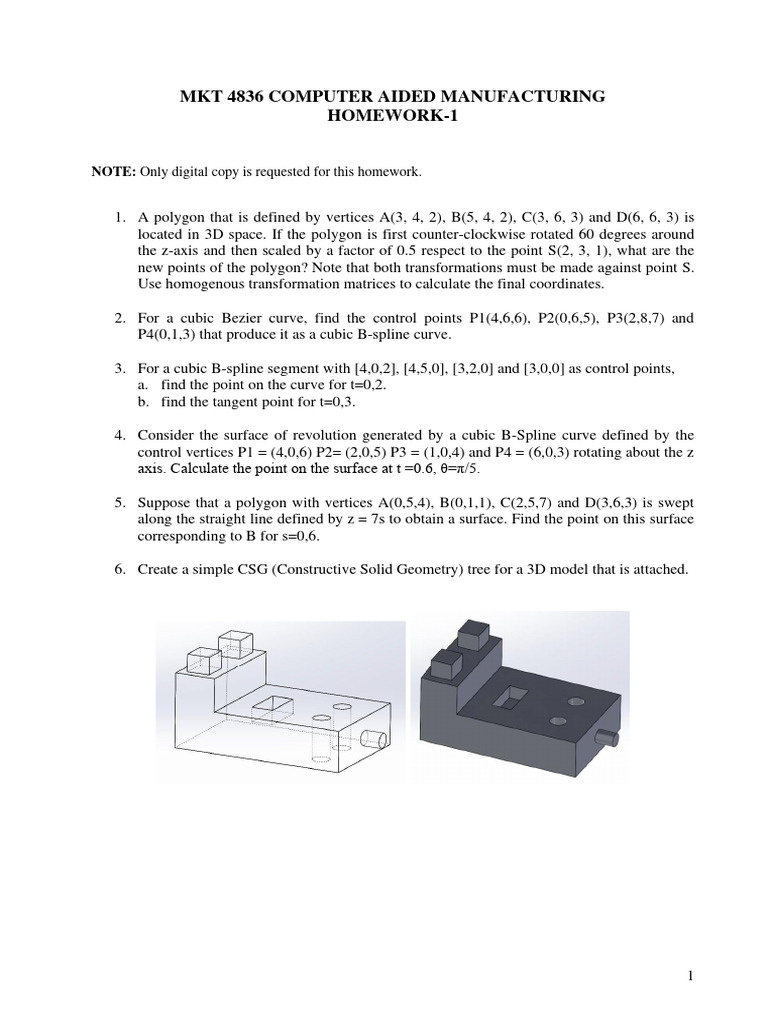 MKT 4836 COMPUTER AIDED MANUFACTURING
HOMEWORK-1

NOTE: Only digital copy is requested for this homework.

1. A polygon that is defined by vertices A(3, 4, 2), B(5, 4, 2), C(3, 6, 3) and D(6, 6, 3) is located in 3D space. If the polygon is first counter-clockwise rotated 60 degrees around the z-axis and then scaled by a factor of 0.5 respect to the point S(2, 3, 1), what are the new points of the polygon? Note that both transformations must be made against point S. Use homogenous transformation matrices to calculate the final coordinates.

2. For a cubic Bezier curve, find the control points P1(4,6,6), P2(0,6,5), P3(2,8,7) and P4(0,1,3) that produce it as a cubic B-spline curve.

3. For a cubic B-spline segment with [4,0,2], [4,5,0], [3,2,0] and [3,0,0] as control points,
a. find the point on the curve for t=0,2.
b. find the tangent point for t=0,3.

4. Consider the surface of revolution generated by a cubic B-Spline curve defined by the control vertices P1 = (4,0,6) P2= (2,0,5) P3 = (1,0,4) and P4 = (6,0,3) rotating about the z axis. Calculate the point on the surface at t =0.6, θ=π/5.

5. Suppose that a polygon with vertices A(0,5,4), B(0,1,1), C(2,5,7) and D(3,6,3) is swept along the straight line defined by z = 7s to obtain a surface. Find the point on this surface corresponding to B for s=0,6.

6. Create a simple CSG (Constructive Solid Geometry) tree for a 3D model that is attached.

1