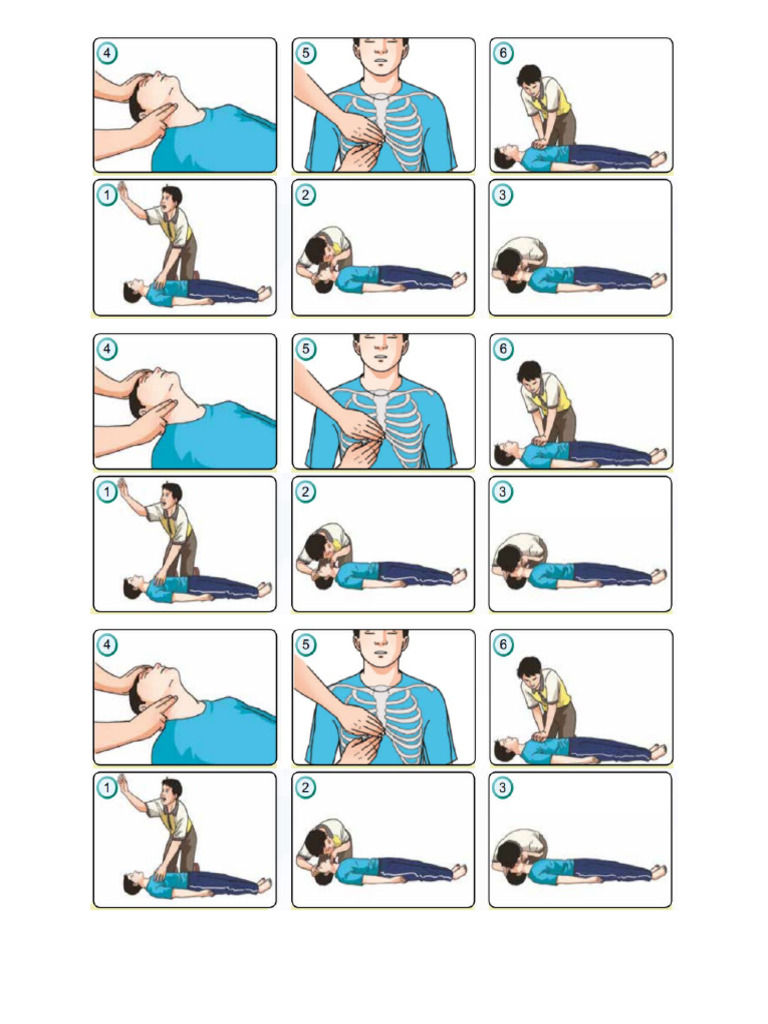 4
5
6
1
2
3
4
5
6
1
2
3
4
5
6
1
2
3