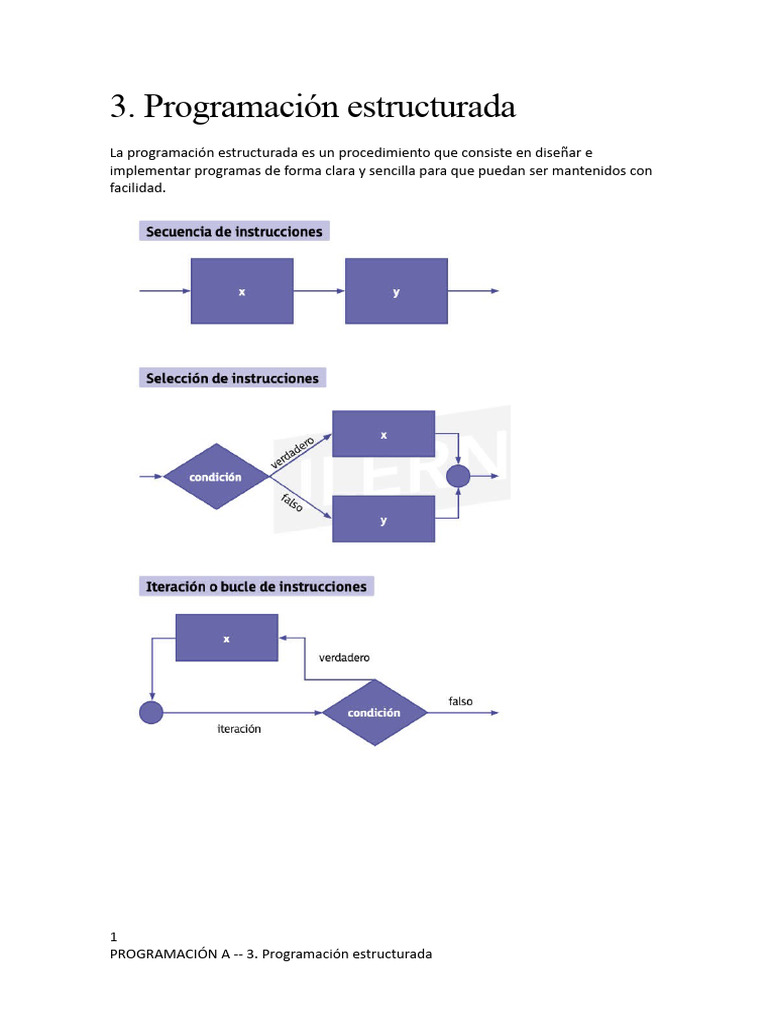 3. Programación estructurada

La programación estructurada es un procedimiento que consiste en diseñar e implementar programas de forma clara y sencilla para que puedan ser mantenidos con facilidad.

Secuencia de instrucciones

x

y

Selección de instrucciones

condición

verdadero

falso

x

y

ILERN

Iteración o bucle de instrucciones

x

verdadero

condición

falso

iteración

1
PROGRAMACIÓN A -- 3. Programación estructurada