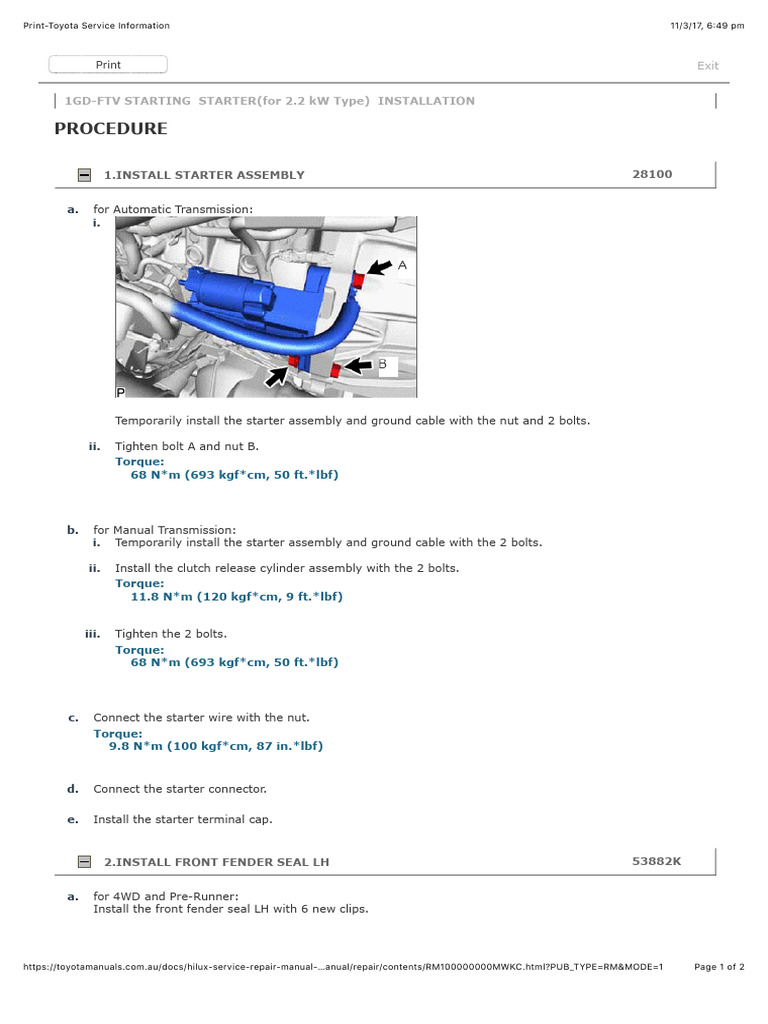 Print-Toyota Service Information

11/3/17, 6:49 pm

Print

Exit

1GD-FTV STARTING STARTER(for 2.2 kW Type) INSTALLATION

PROCEDURE

1.INSTALL STARTER ASSEMBLY

28100

a. for Automatic Transmission:

i.

A

B

P

Temporarily install the starter assembly and ground cable with the nut and 2 bolts.

ii. Tighten bolt A and nut B.

Torque:
68 N*m (693 kgf*cm, 50 ft.*lbf)

b. for Manual Transmission:

i. Temporarily install the starter assembly and ground cable with the 2 bolts.

ii. Install the clutch release cylinder assembly with the 2 bolts.

Torque:
11.8 N*m (120 kgf*cm, 9 ft.*lbf)

iii. Tighten the 2 bolts.

Torque:
68 N*m (693 kgf*cm, 50 ft.*lbf)

c. Connect the starter wire with the nut.

Torque:
9.8 N*m (100 kgf*cm, 87 in.*lbf)

d. Connect the starter connector.

e. Install the starter terminal cap.

2.INSTALL FRONT FENDER SEAL LH

53882K

a. for 4WD and Pre-Runner:
Install the front fender seal LH with 6 new clips.

https://toyotamanuals.com.au/docs/hilux-service-repair-manual-...anual/repair/contents/RM100000000MWKC.html?PUB_TYPE=RM&MODE=1

Page 1 of 2