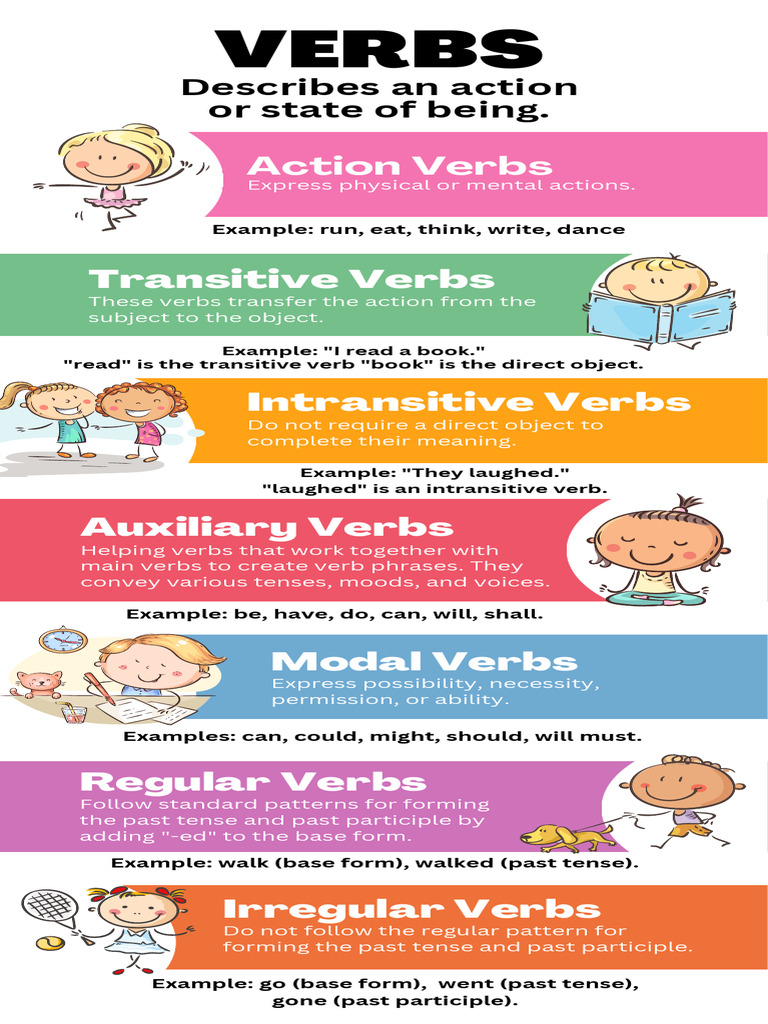 VERBS
Describes an action or state of being.

Action Verbs
Express physical or mental actions.

Example: run, eat, think, write, dance

Transitive Verbs
These verbs transfer the action from the subject to the object.

Example: "I read a book."
"read" is the transitive verb "book" is the direct object.

Intransitive Verbs
Do not require a direct object to complete their meaning.

Example: "They laughed."
"laughed" is an intransitive verb.

Auxiliary Verbs
Helping verbs that work together with main verbs to create verb phrases. They convey various tenses, moods, and voices.

Example: be, have, do, can, will, shall.

Modal Verbs
Express possibility, necessity, permission, or ability.

Examples: can, could, might, should, will must.

Regular Verbs
Follow standard patterns for forming the past tense and past participle by adding "-ed" to the base form.

Example: walk (base form), walked (past tense).

Irregular Verbs
Do not follow the regular pattern for forming the past tense and past participle.

Example: go (base form), went (past tense), gone (past participle).