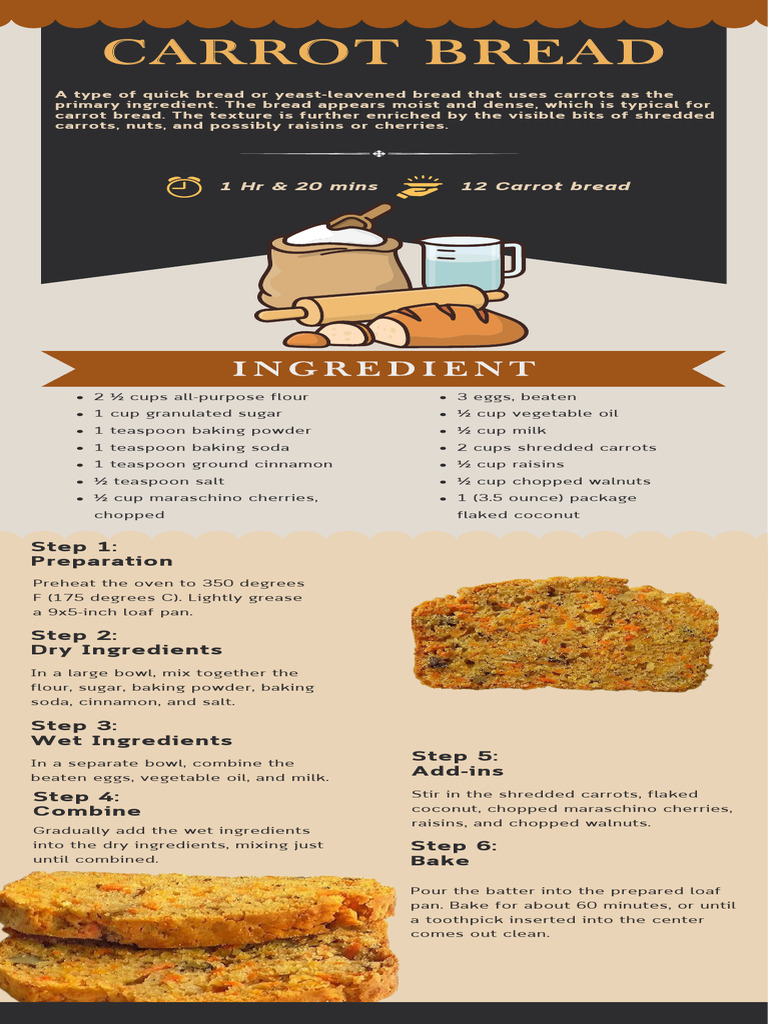 CARROT BREAD

A type of quick bread or yeast-leavened bread that uses carrots as the primary ingredient. The bread appears moist and dense, which is typical for carrot bread. The texture is further enriched by the visible bits of shredded carrots, nuts, and possibly raisins or cherries.

1 Hr & 20 mins

12 Carrot bread

INGREDIENT

- 2 ½ cups all-purpose flour
- 1 cup granulated sugar
- 1 teaspoon baking powder
- 1 teaspoon baking soda
- 1 teaspoon ground cinnamon
- ½ teaspoon salt
- ½ cup maraschino cherries, chopped

- 3 eggs, beaten
- ½ cup vegetable oil
- ½ cup milk
- 2 cups shredded carrots
- ½ cup raisins
- ½ cup chopped walnuts
- 1 (3.5 ounce) package flaked coconut

Step 1:
Preparation

Preheat the oven to 350 degrees F (175 degrees C). Lightly grease a 9x5-inch loaf pan.

Step 2:
Dry Ingredients

In a large bowl, mix together the flour, sugar, baking powder, baking soda, cinnamon, and salt.

Step 3:
Wet Ingredients

In a separate bowl, combine the beaten eggs, vegetable oil, and milk.

Step 4:
Combine

Gradually add the wet ingredients into the dry ingredients, mixing just until combined.

Step 5:
Add-ins

Stir in the shredded carrots, flaked coconut, chopped maraschino cherries, raisins, and chopped walnuts.

Step 6:
Bake

Pour the batter into the prepared loaf pan. Bake for about 60 minutes, or until a toothpick inserted into the center comes out clean.