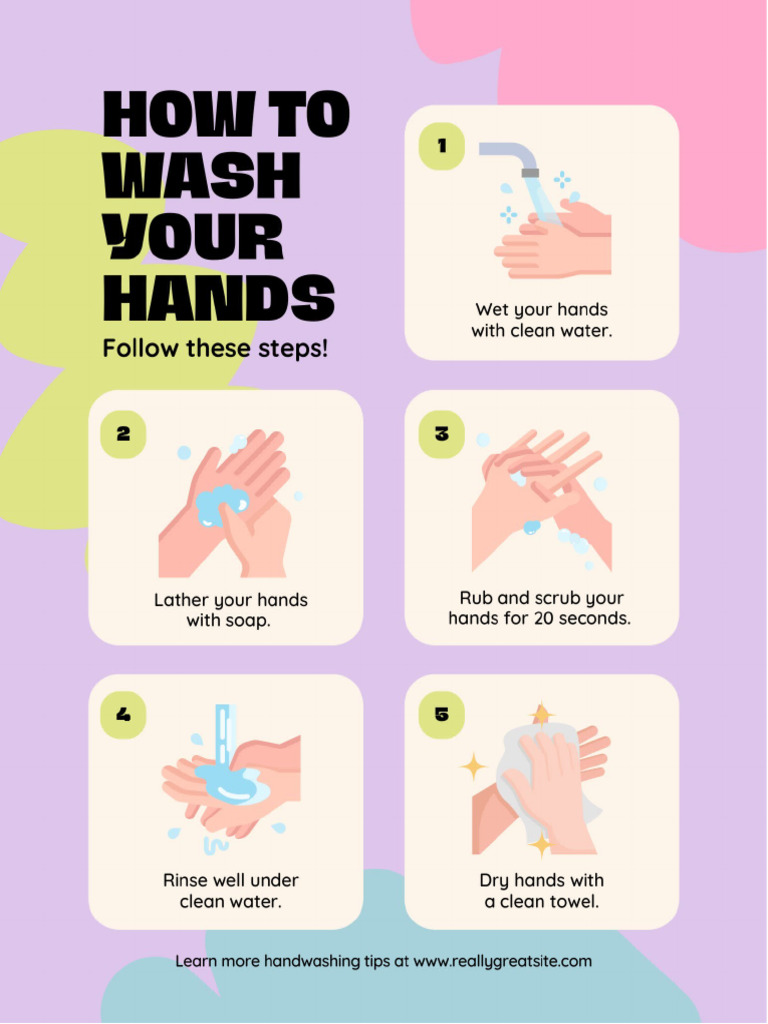 HOW TO WASH YOUR HANDS

Follow these steps!

1

Wet your hands with clean water.

2

Lather your hands with soap.

3

Rub and scrub your hands for 20 seconds.

4

Rinse well under clean water.

5

Dry hands with a clean towel.

Learn more handwashing tips at www.reallygreatsite.com