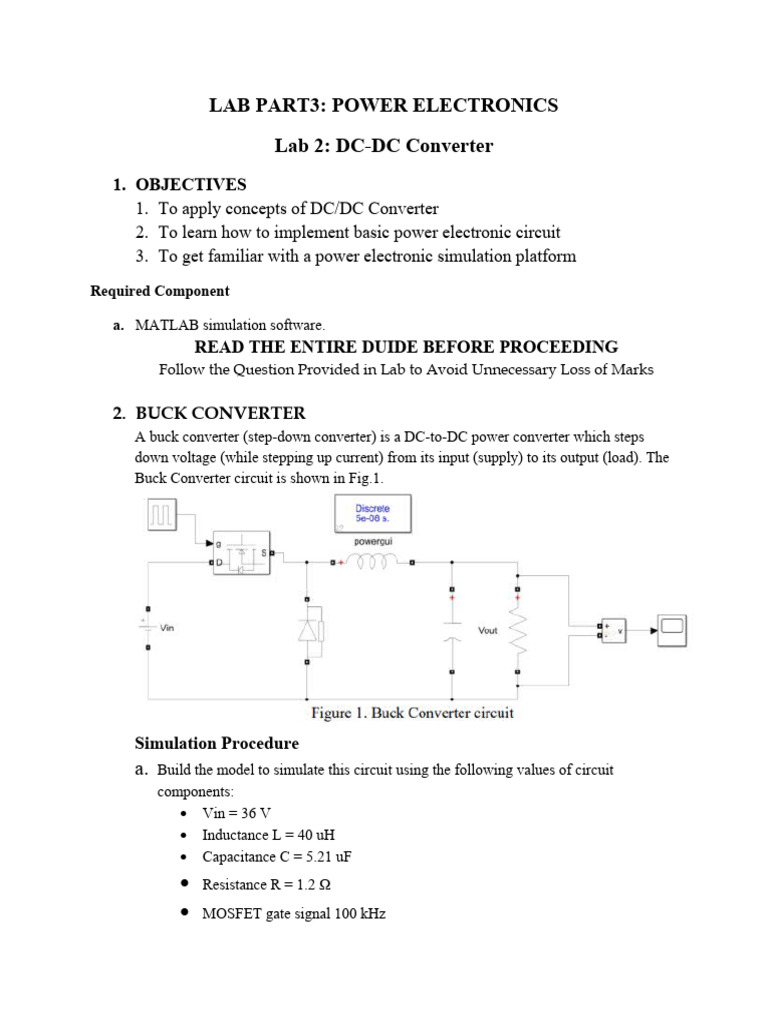 LAB PART3: POWER ELECTRONICS

Lab 2: DC-DC Converter

1. OBJECTIVES
1. To apply concepts of DC/DC Converter
2. To learn how to implement basic power electronic circuit
3. To get familiar with a power electronic simulation platform

Required Component

a. MATLAB simulation software.

READ THE ENTIRE DUIDE BEFORE PROCEEDING
Follow the Question Provided in Lab to Avoid Unnecessary Loss of Marks

2. BUCK CONVERTER
A buck converter (step-down converter) is a DC-to-DC power converter which steps down voltage (while stepping up current) from its input (supply) to its output (load). The Buck Converter circuit is shown in Fig.1.

Discrete
5e-08 s.
powergui
g
D
S
Vin
Vout
v

Figure 1. Buck Converter circuit

Simulation Procedure
a. Build the model to simulate this circuit using the following values of circuit components:
• Vin = 36 V
• Inductance L = 40 uH
• Capacitance C = 5.21 uF
• Resistance R = 1.2 Ω
• MOSFET gate signal 100 kHz