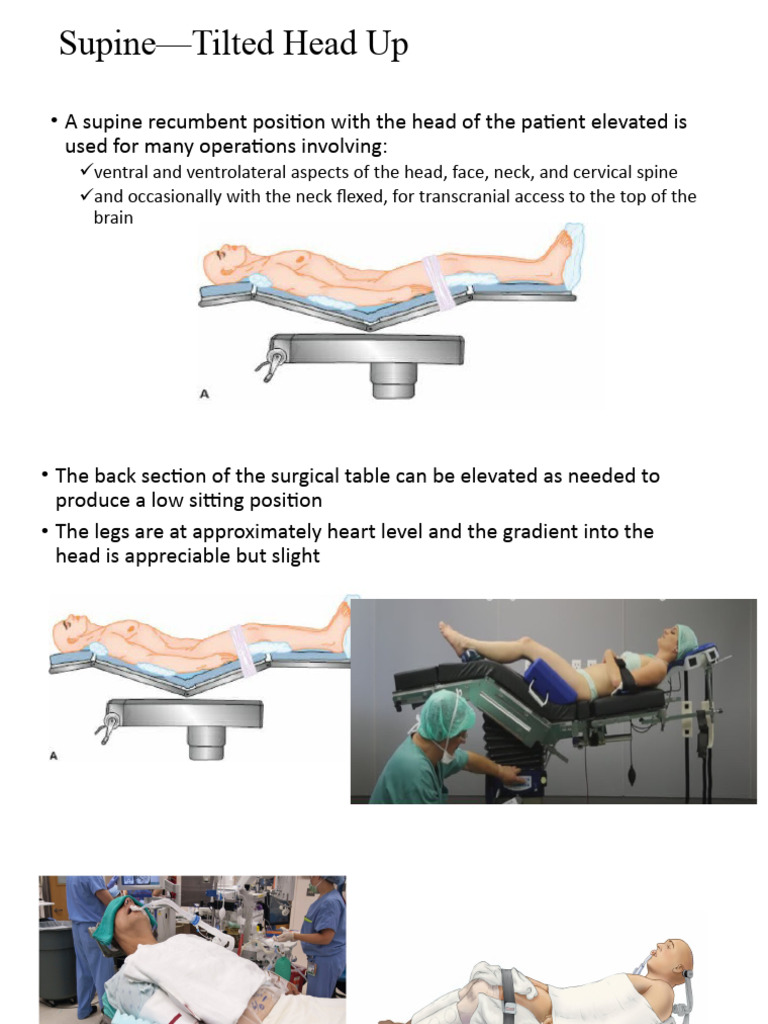 Supine—Tilted Head Up

• A supine recumbent position with the head of the patient elevated is used for many operations involving:
✓ventral and ventrolateral aspects of the head, face, neck, and cervical spine
✓and occasionally with the neck flexed, for transcranial access to the top of the brain

A

• The back section of the surgical table can be elevated as needed to produce a low sitting position
• The legs are at approximately heart level and the gradient into the head is appreciable but slight

A