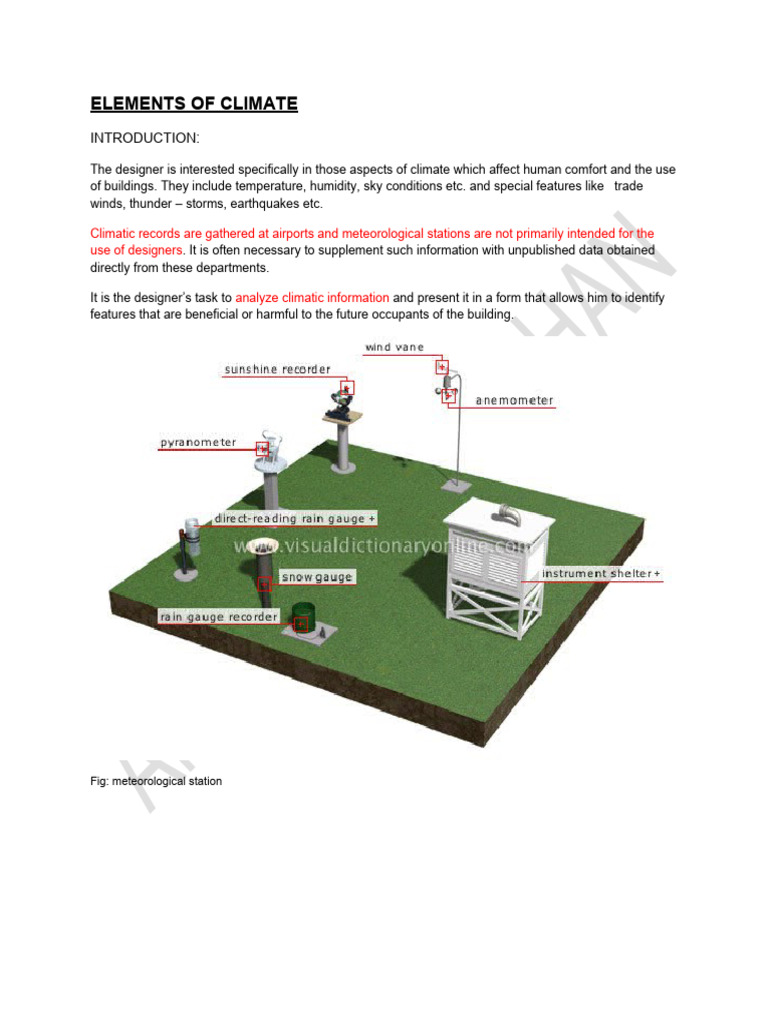 ELEMENTS OF CLIMATE

INTRODUCTION:

The designer is interested specifically in those aspects of climate which affect human comfort and the use of buildings. They include temperature, humidity, sky conditions etc. and special features like trade winds, thunder – storms, earthquakes etc.

Climatic records are gathered at airports and meteorological stations are not primarily intended for the use of designers. It is often necessary to supplement such information with unpublished data obtained directly from these departments.

It is the designer's task to analyze climatic information and present it in a form that allows him to identify features that are beneficial or harmful to the future occupants of the building.

wind vane

sunshine recorder

anemometer

pyranometer

direct-reading rain gauge +

www.visualdictionaryonline.com

snow gauge

instrument shelter +

rain gauge recorder

Fig: meteorological station