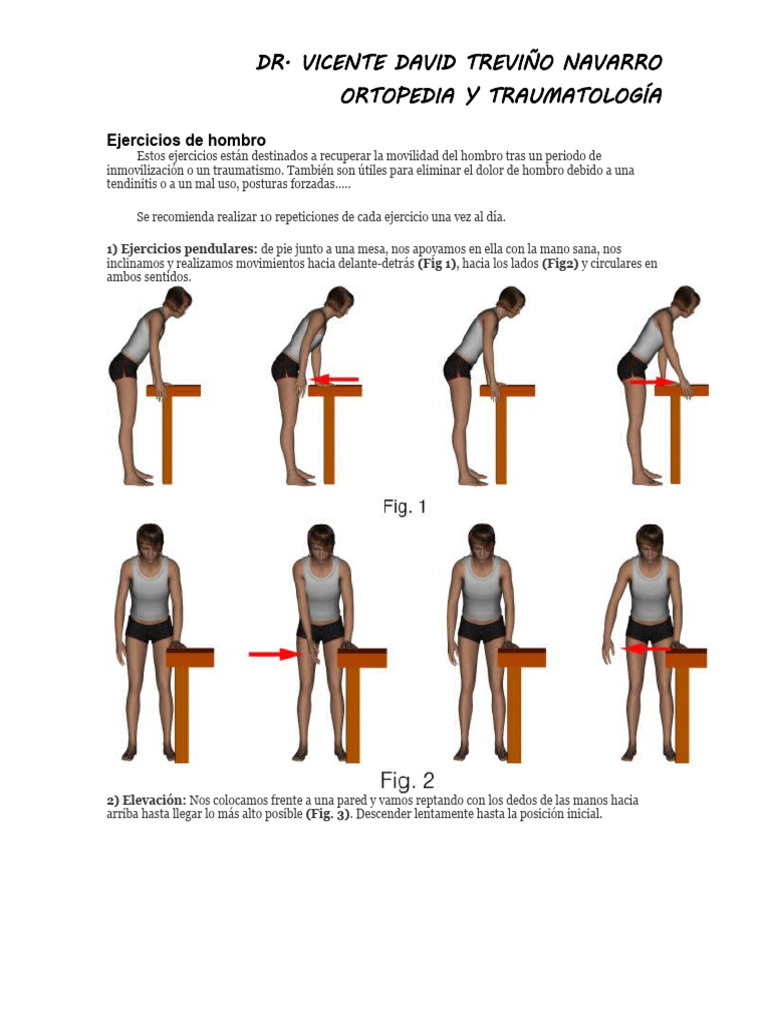 DR. VICENTE DAVID TREVIÑO NAVARRO
ORTOPEDIA Y TRAUMATOLOGÍA

Ejercicios de hombro

Estos ejercicios están destinados a recuperar la movilidad del hombro tras un periodo de inmovilización o un traumatismo. También son útiles para eliminar el dolor de hombro debido a una tendinitis o a un mal uso, posturas forzadas.....

Se recomienda realizar 10 repeticiones de cada ejercicio una vez al día.

1) Ejercicios pendulares: de pie junto a una mesa, nos apoyamos en ella con la mano sana, nos inclinamos y realizamos movimientos hacia delante-detrás (Fig 1), hacia los lados (Fig2) y circulares en ambos sentidos.

Fig. 1

Fig. 2

2) Elevación: Nos colocamos frente a una pared y vamos reptando con los dedos de las manos hacia arriba hasta llegar lo más alto posible (Fig. 3). Descender lentamente hasta la posición inicial.