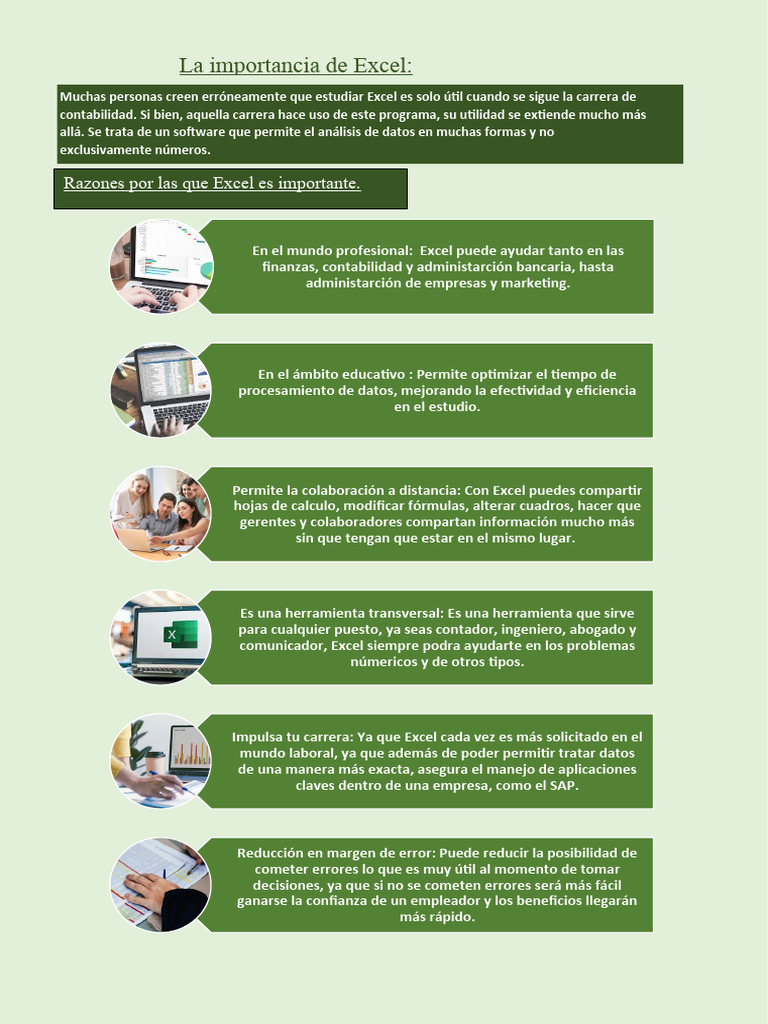 La importancia de Excel:

Muchas personas creen erróneamente que estudiar Excel es solo útil cuando se sigue la carrera de contabilidad. Si bien, aquella carrera hace uso de este programa, su utilidad se extiende mucho más allá. Se trata de un software que permite el análisis de datos en muchas formas y no exclusivamente números.

Razones por las que Excel es importante.

En el mundo profesional: Excel puede ayudar tanto en las finanzas, contabilidad y administarción bancaria, hasta administarción de empresas y marketing.

En el ámbito educativo : Permite optimizar el tiempo de procesamiento de datos, mejorando la efectividad y eficiencia en el estudio.

Permite la colaboración a distancia: Con Excel puedes compartir hojas de calculo, modificar fórmulas, alterar cuadros, hacer que gerentes y colaboradores compartan información mucho más sin que tengan que estar en el mismo lugar.

Es una herramienta transversal: Es una herramienta que sirve para cualquier puesto, ya seas contador, ingeniero, abogado y comunicador, Excel siempre podra ayudarte en los problemas númericos y de otros tipos.

Impulsa tu carrera: Ya que Excel cada vez es más solicitado en el mundo laboral, ya que además de poder permitir tratar datos de una manera más exacta, asegura el manejo de aplicaciones claves dentro de una empresa, como el SAP.

Reducción en margen de error: Puede reducir la posibilidad de cometer errores lo que es muy útil al momento de tomar decisiones, ya que si no se cometen errores será más fácil ganarse la confianza de un empleador y los beneficios llegarán más rápido.