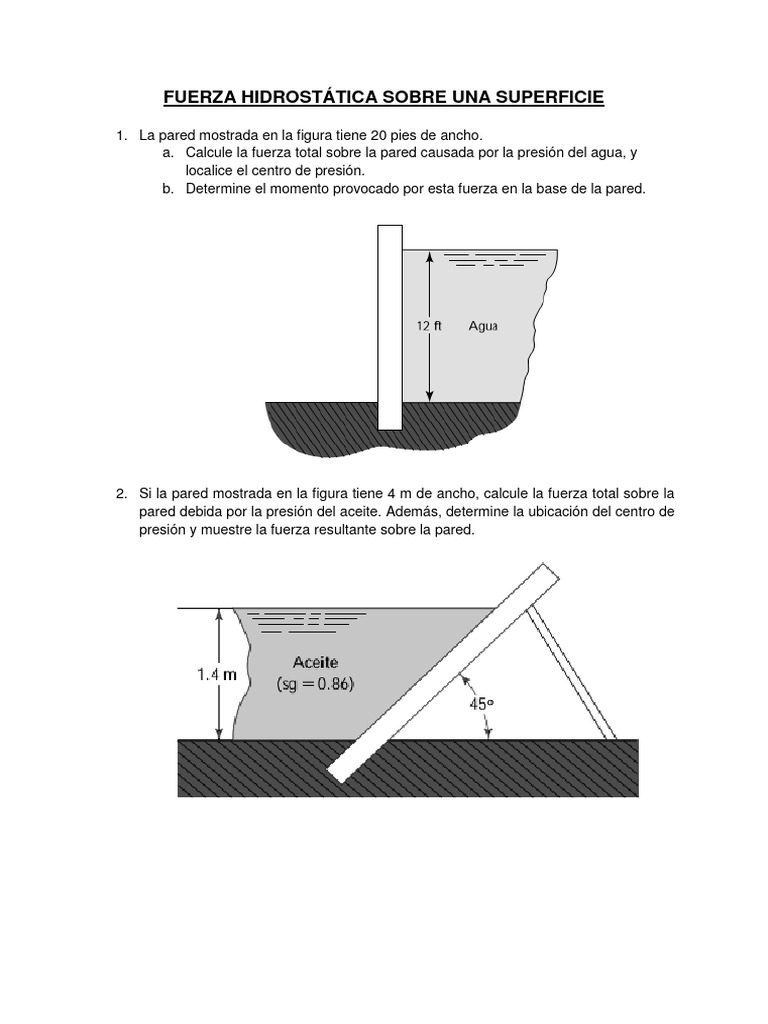 FUERZA HIDROSTÁTICA SOBRE UNA SUPERFICIE

1. La pared mostrada en la figura tiene 20 pies de ancho.
a. Calcule la fuerza total sobre la pared causada por la presión del agua, y localice el centro de presión.
b. Determine el momento provocado por esta fuerza en la base de la pared.

12 ft
Agua

2. Si la pared mostrada en la figura tiene 4 m de ancho, calcule la fuerza total sobre la pared debida por la presión del aceite. Además, determine la ubicación del centro de presión y muestre la fuerza resultante sobre la pared.

1.4 m
Aceite
(sg = 0.86)
45°