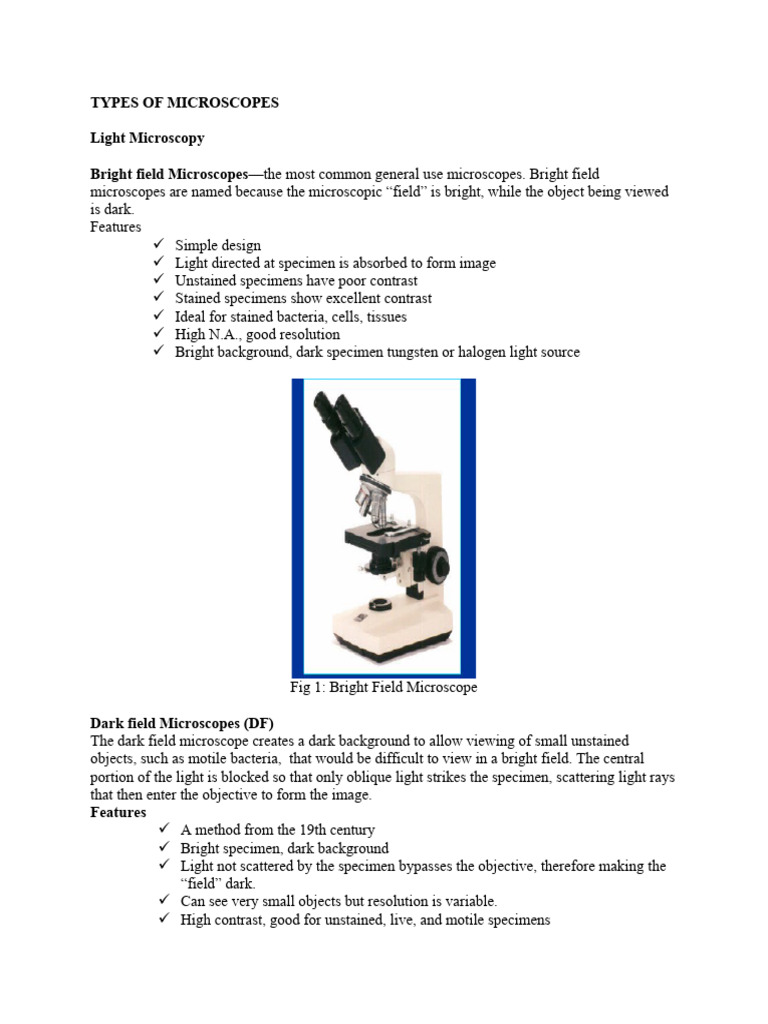 TYPES OF MICROSCOPES

Light Microscopy

Bright field Microscopes—the most common general use microscopes. Bright field microscopes are named because the microscopic "field" is bright, while the object being viewed is dark.
Features
✓ Simple design
✓ Light directed at specimen is absorbed to form image
✓ Unstained specimens have poor contrast
✓ Stained specimens show excellent contrast
✓ Ideal for stained bacteria, cells, tissues
✓ High N.A., good resolution
✓ Bright background, dark specimen tungsten or halogen light source

Fig 1: Bright Field Microscope

Dark field Microscopes (DF)
The dark field microscope creates a dark background to allow viewing of small unstained objects, such as motile bacteria, that would be difficult to view in a bright field. The central portion of the light is blocked so that only oblique light strikes the specimen, scattering light rays that then enter the objective to form the image.
Features
✓ A method from the 19th century
✓ Bright specimen, dark background
✓ Light not scattered by the specimen bypasses the objective, therefore making the "field" dark.
✓ Can see very small objects but resolution is variable.
✓ High contrast, good for unstained, live, and motile specimens